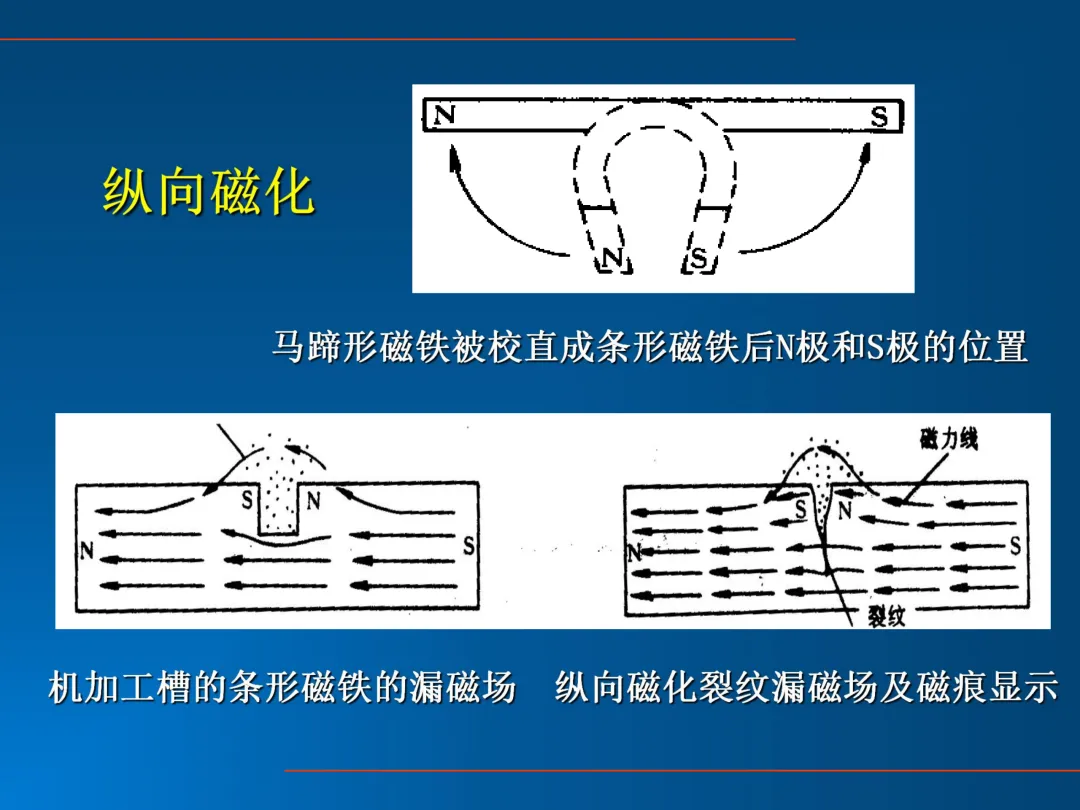 纵向磁化

N S

N S

马蹄形磁铁被校直成条形磁铁后N极和S极的位置

S N
N S

磁力线
S N
N S
裂纹

机加工槽的条形磁铁的漏磁场

纵向磁化裂纹漏磁场及磁痕显示