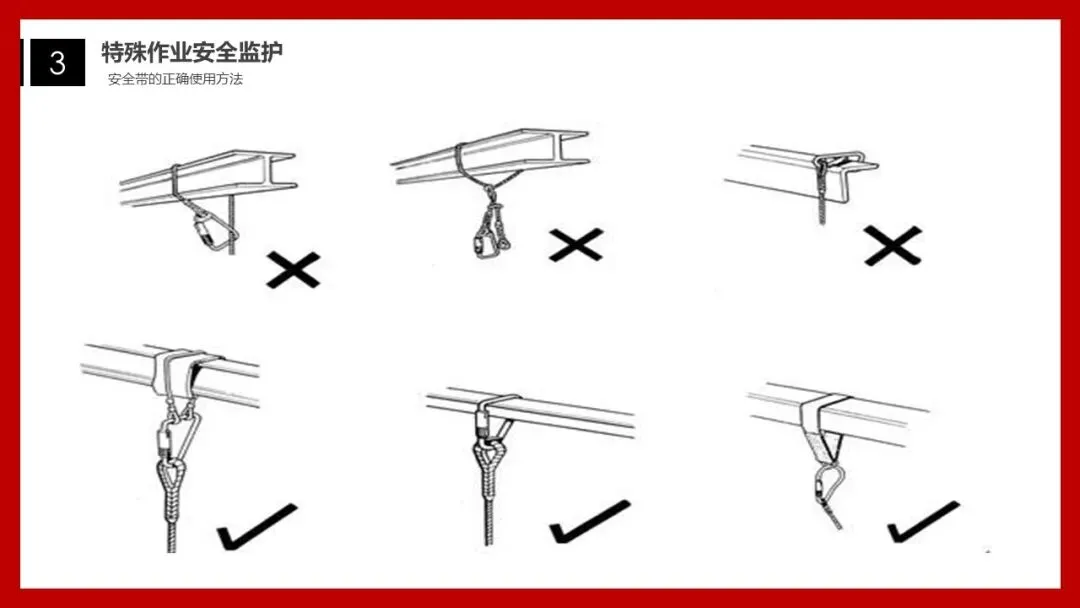 3
特殊作业安全监护
安全带的正确使用方法