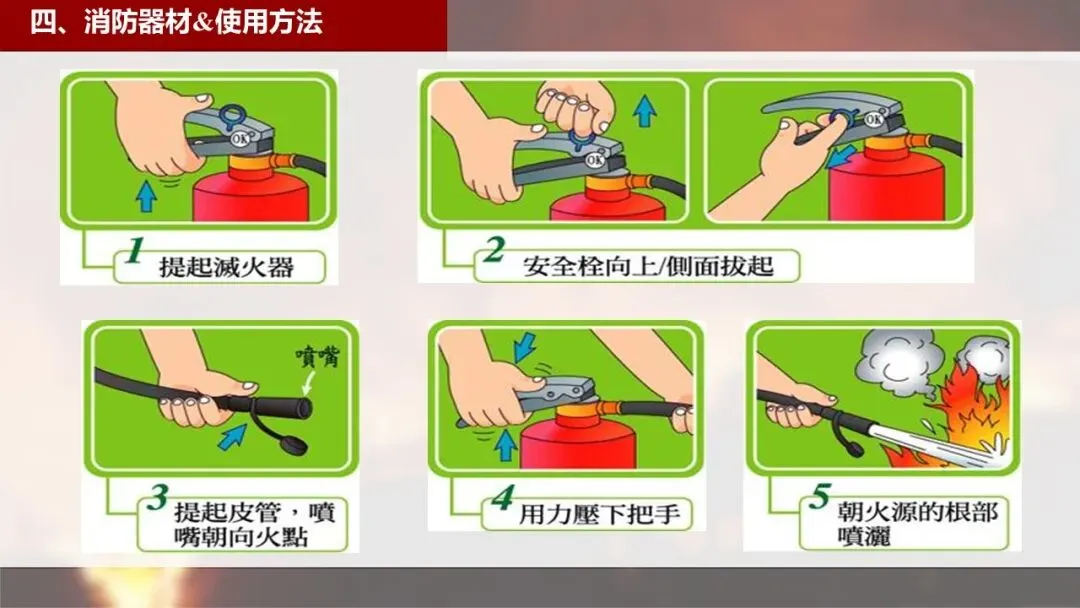 四、消防器材&使用方法

OK

1 提起滅火器

OK

OK

2 安全栓向上/側面拔起

噴嘴

3 提起皮管，噴嘴朝向火點

4 用力壓下把手

5 朝火源的根部噴灑