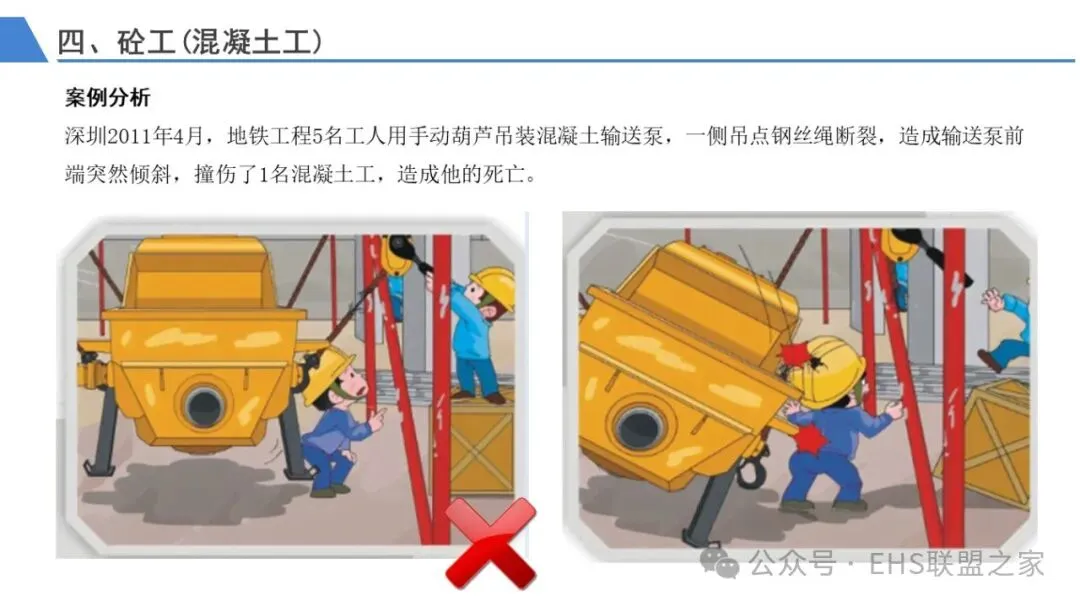 四、砼工(混凝土工)

案例分析

深圳2011年4月，地铁工程5名工人用手动葫芦吊装混凝土输送泵，一侧吊点钢丝绳断裂，造成输送泵前端突然倾斜，撞伤了1名混凝土工，造成他的死亡。

公众号 · EHS联盟之家