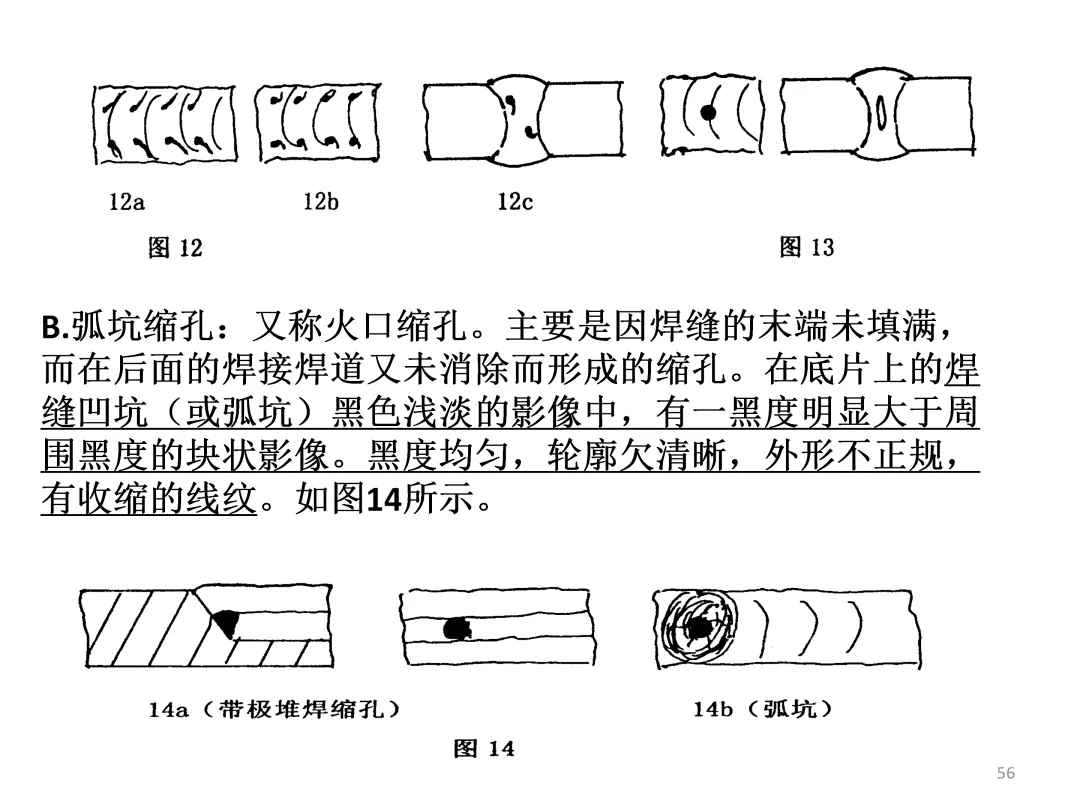 12a 12b 12c

图 12

图 13

B.弧坑缩孔：又称火口缩孔。主要是因焊缝的末端未填满，而在后面的焊接焊道又未消除而形成的缩孔。在底片上的焊缝凹坑（或弧坑）黑色浅淡的影像中，有一黑度明显大于周围黑度的块状影像。黑度均匀，轮廓欠清晰，外形不正规，有收缩的线纹。如图14所示。

14a（带极堆焊缩孔）

14b（弧坑）

图 14

56