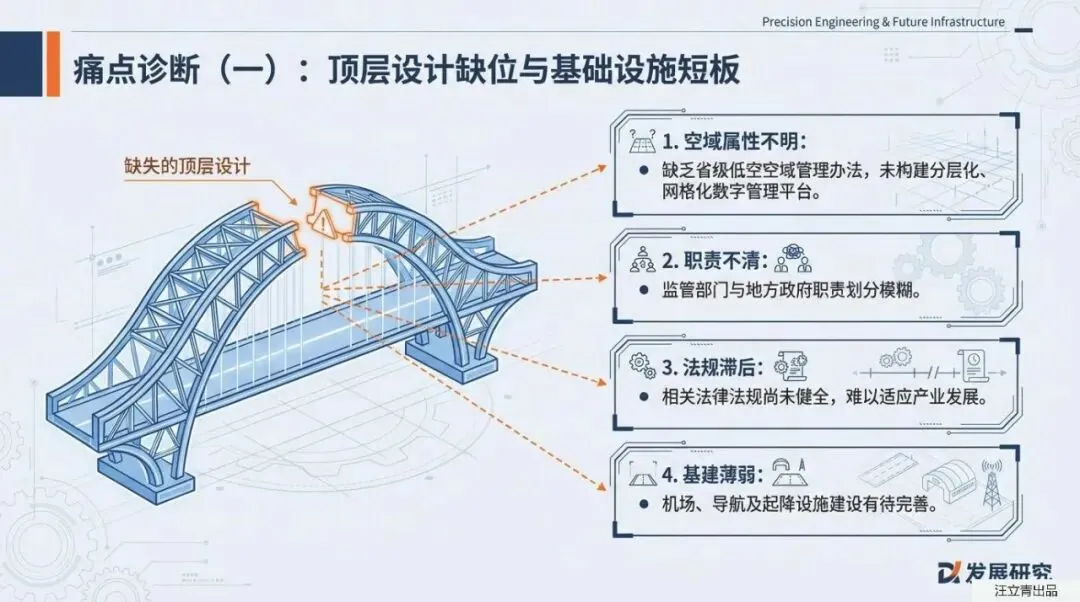 Precision Engineering & Future Infrastructure

痛点诊断（一）：顶层设计缺位与基础设施短板

缺失的顶层设计

1. 空域属性不明：
● 缺乏省级低空空域管理办法，未构建分层化、网格化数字管理平台。

2. 职责不清：
● 监管部门与地方政府职责划分模糊。

3. 法规滞后：
● 相关法律法规尚未健全，难以适应产业发展。

4. 基建薄弱：
● 机场、导航及起降设施建设有待完善。

发展研究
汪立青出品