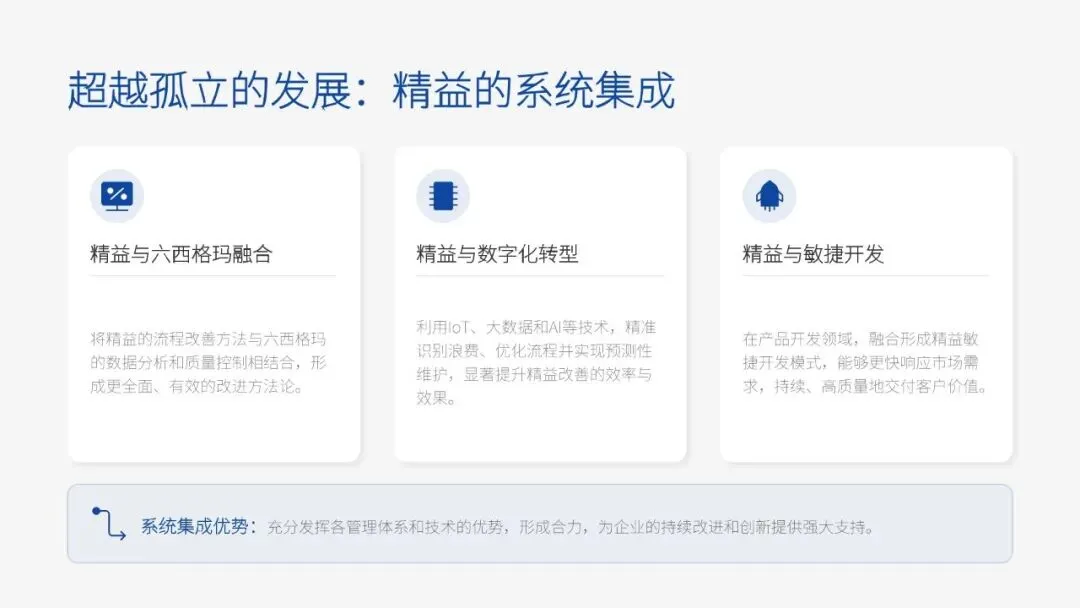 超越孤立的发展：精益的系统集成

精益与六西格玛融合

将精益的流程改善方法与六西格玛的数据分析和质量控制相结合，形成更全面、有效的改进方法论。

精益与数字化转型

利用IoT、大数据和AI等技术，精准识别浪费、优化流程并实现预测性维护，显著提升精益改善的效率与效果。

精益与敏捷开发

在产品开发领域，融合形成精益敏捷开发模式，能够更快响应市场需求，持续、高质量地交付客户价值。

系统集成优势：充分发挥各管理体系和技术的优势，形成合力，为企业的持续改进和创新提供强大支持。