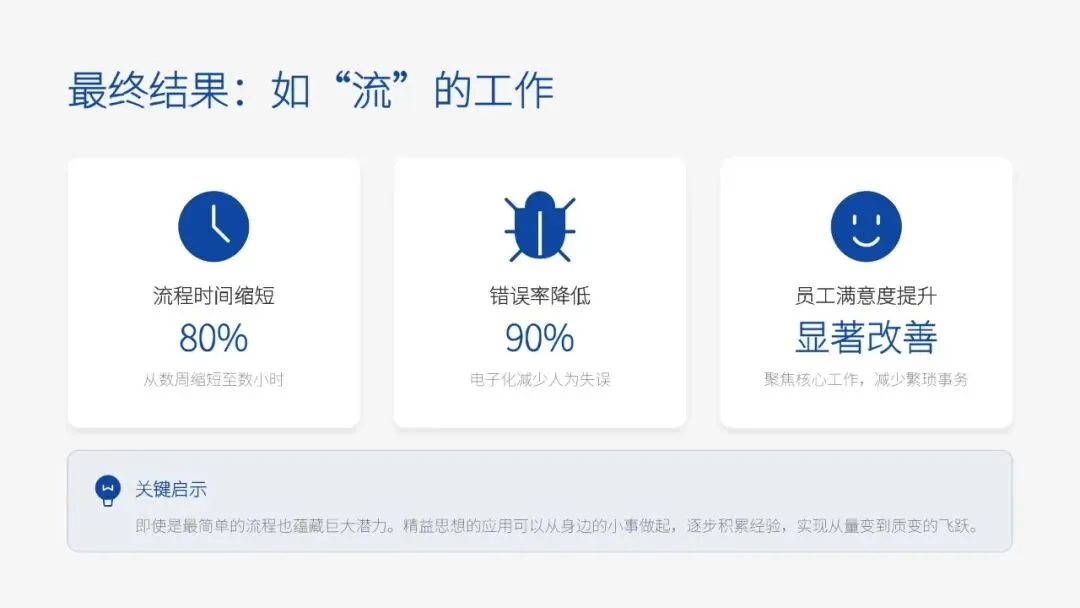 最终结果：如“流”的工作

流程时间缩短
80%
从数周缩短至数小时

错误率降低
90%
电子化减少人为失误

员工满意度提升
显著改善
聚焦核心工作，减少繁琐事务

关键启示
即使是最简单的流程也蕴藏巨大潜力。精益思想的应用可以从身边的小事做起，逐步积累经验，实现从量变到质变的飞跃。