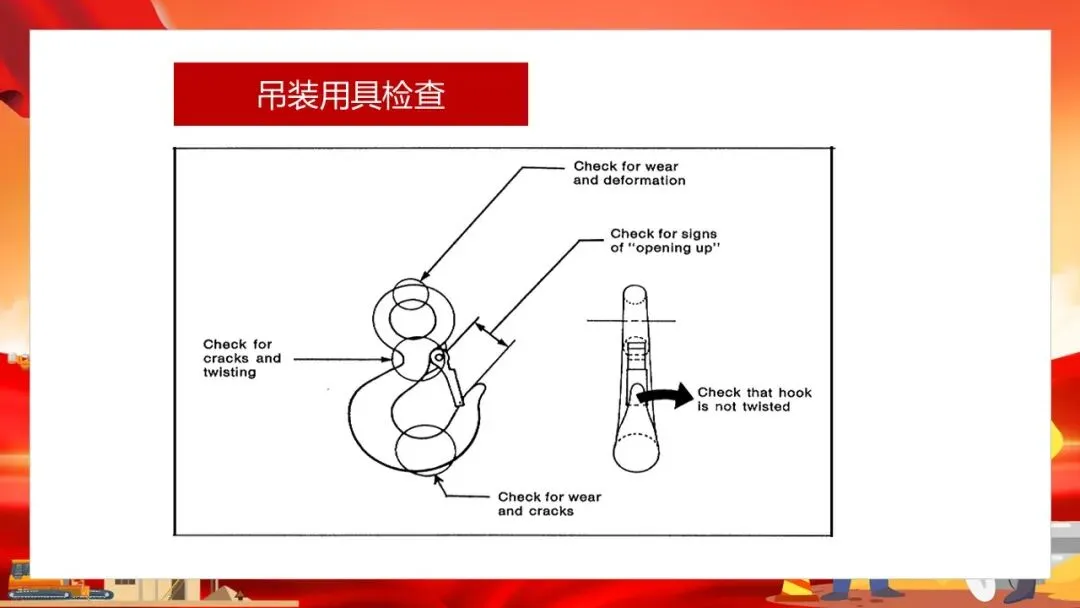 吊装用具检查

Check for wear and deformation

Check for signs of "opening up"

Check for cracks and twisting

Check that hook is not twisted

Check for wear and cracks