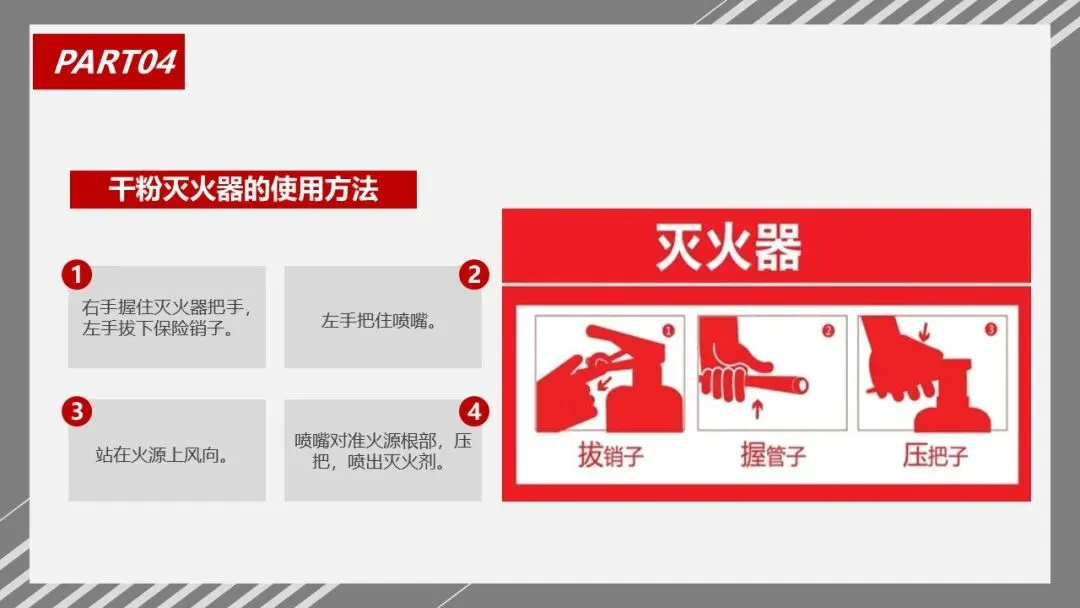 PART04

干粉灭火器的使用方法

1
右手握住灭火器把手，左手拔下保险销子。

2
左手把住喷嘴。

3
站在火源上风向。

4
喷嘴对准火源根部，压把，喷出灭火剂。

灭火器

1
拔销子

2
握管子

3
压把子