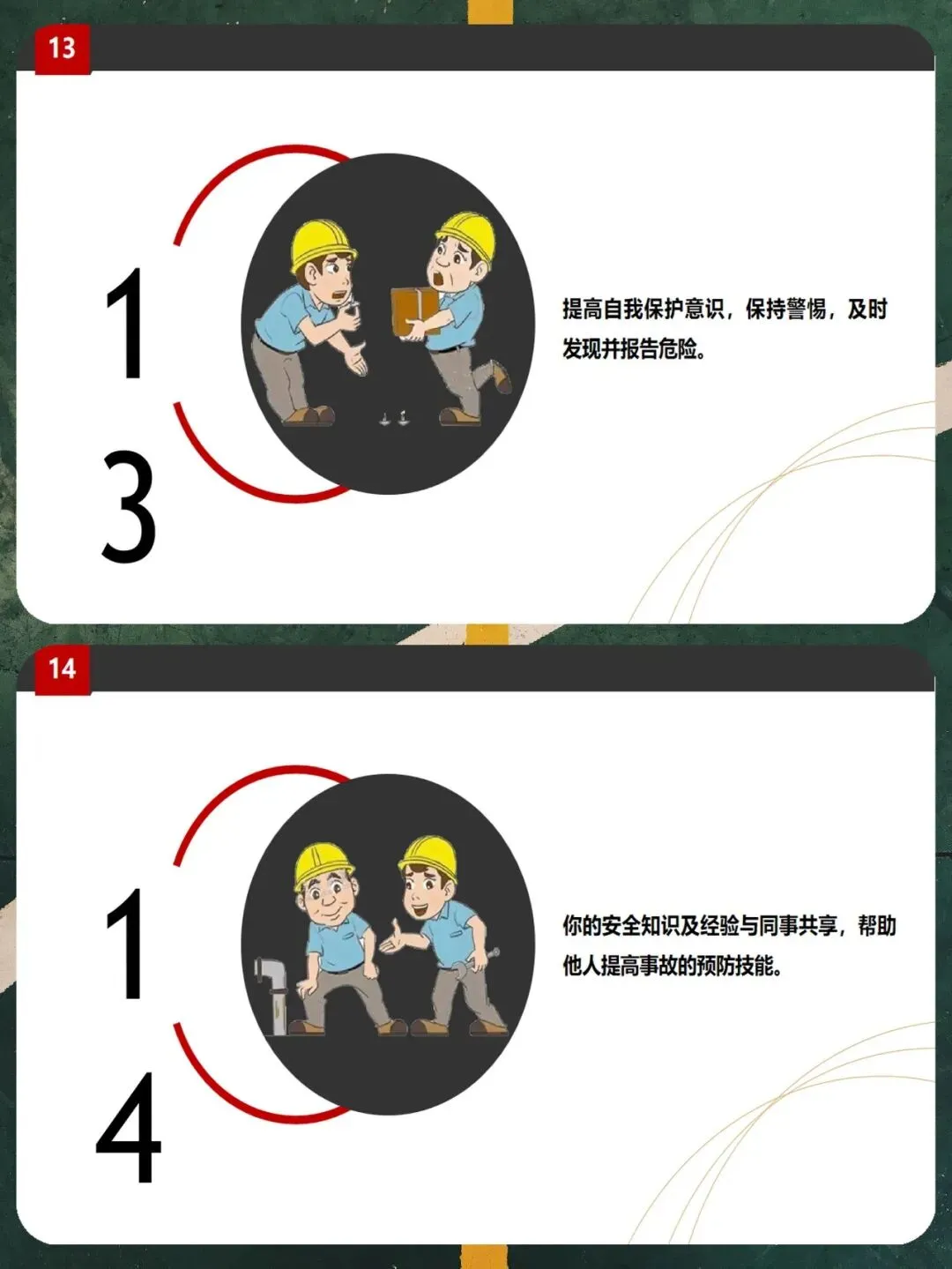 13

1
3

提高自我保护意识，保持警惕，及时发现并报告危险。

14

1
4

你的安全知识及经验与同事共享，帮助他人提高事故的预防技能。