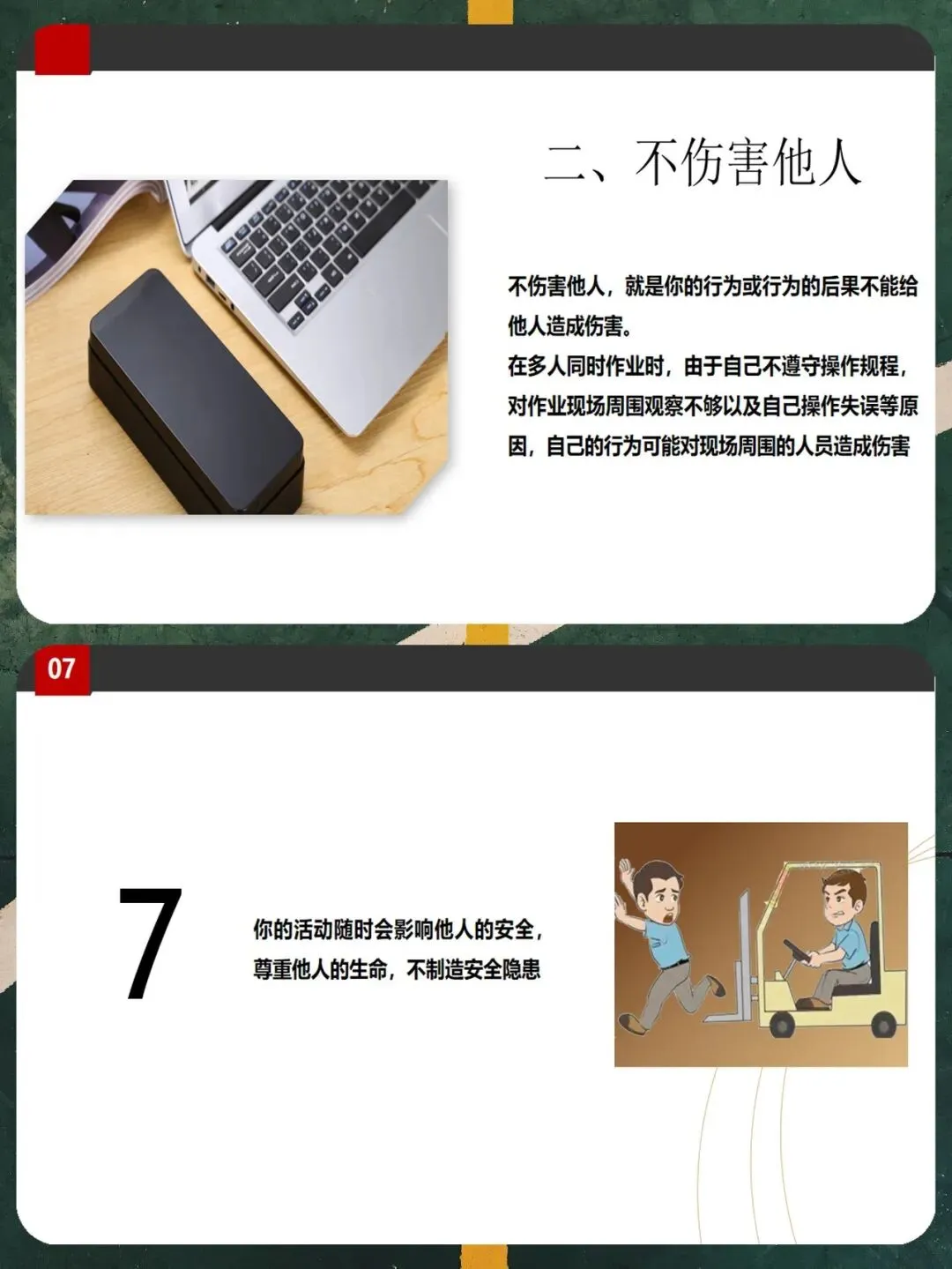 二、不伤害他人

不伤害他人，就是你的行为或行为的后果不能给他人造成伤害。
在多人同时作业时，由于自己不遵守操作规程，对作业现场周围观察不够以及自己操作失误等原因，自己的行为可能对现场周围的人员造成伤害

07

7

你的活动随时会影响他人的安全，尊重他人的生命，不制造安全隐患