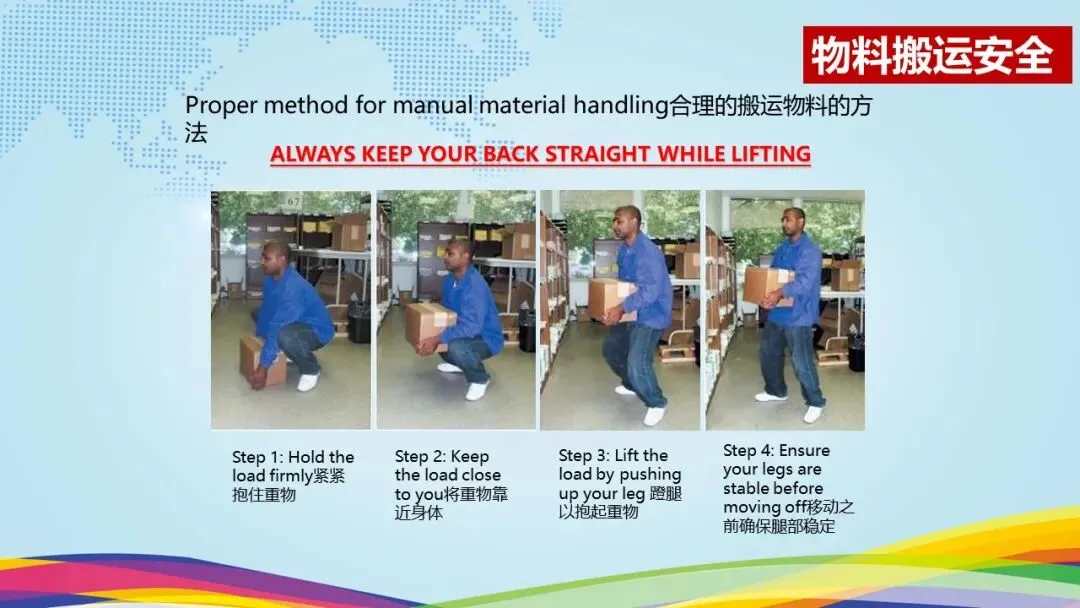 物料搬运安全

Proper method for manual material handling合理的搬运物料的方法

ALWAYS KEEP YOUR BACK STRAIGHT WHILE LIFTING

67

Step 1: Hold the load firmly紧紧抱住重物

Step 2: Keep the load close to you将重物靠近身体

Step 3: Lift the load by pushing up your leg 蹬腿以抱起重物

Step 4: Ensure your legs are stable before moving off移动之前确保腿部稳定