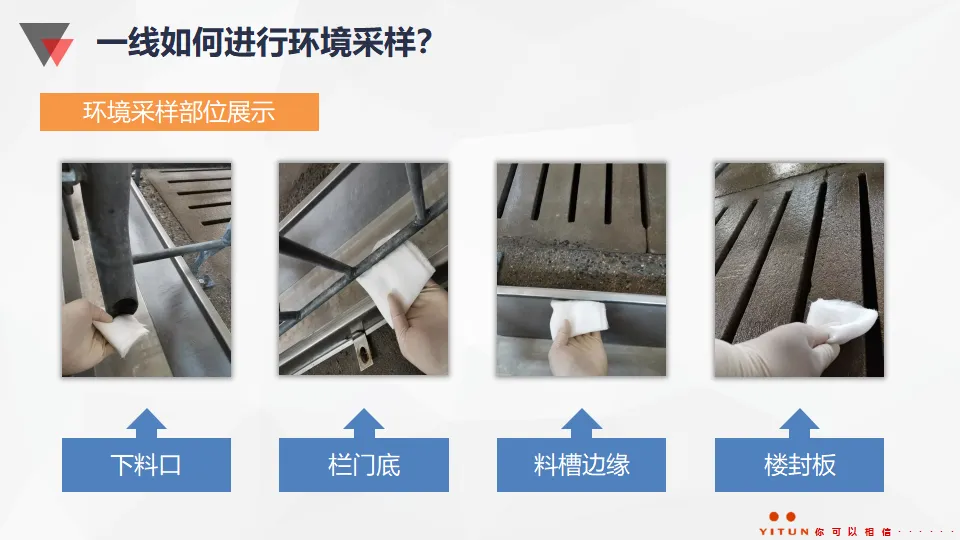 一线如何进行环境采样?

环境采样部位展示

下料口

栏门底

料槽边缘

楼封板

YITUN 你可以相信······