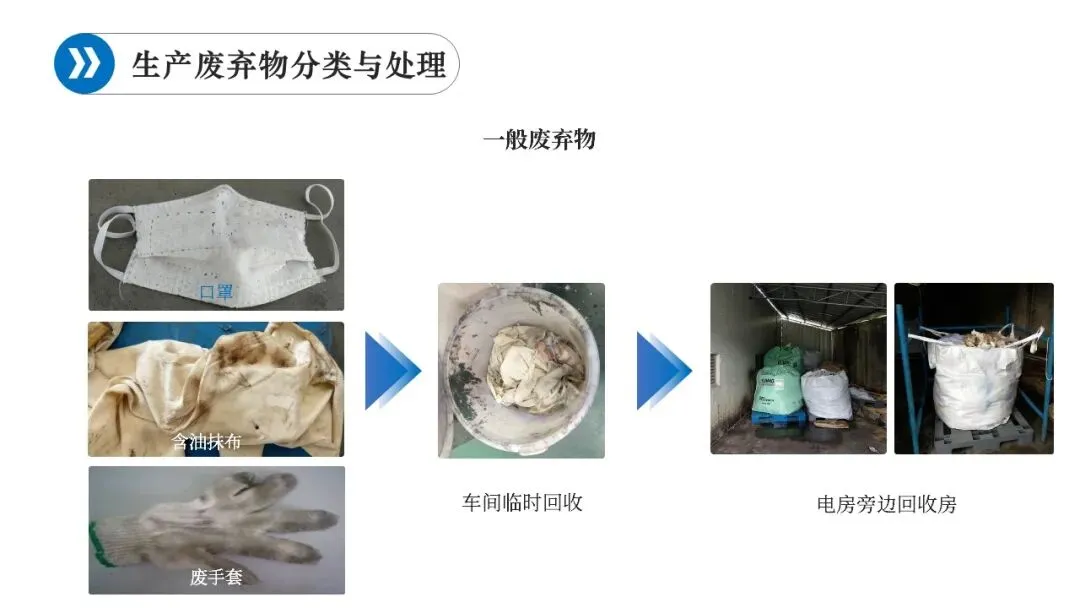 生产废弃物分类与处理

一般废弃物

口罩

含油抹布

废手套

车间临时回收

电房旁边回收房