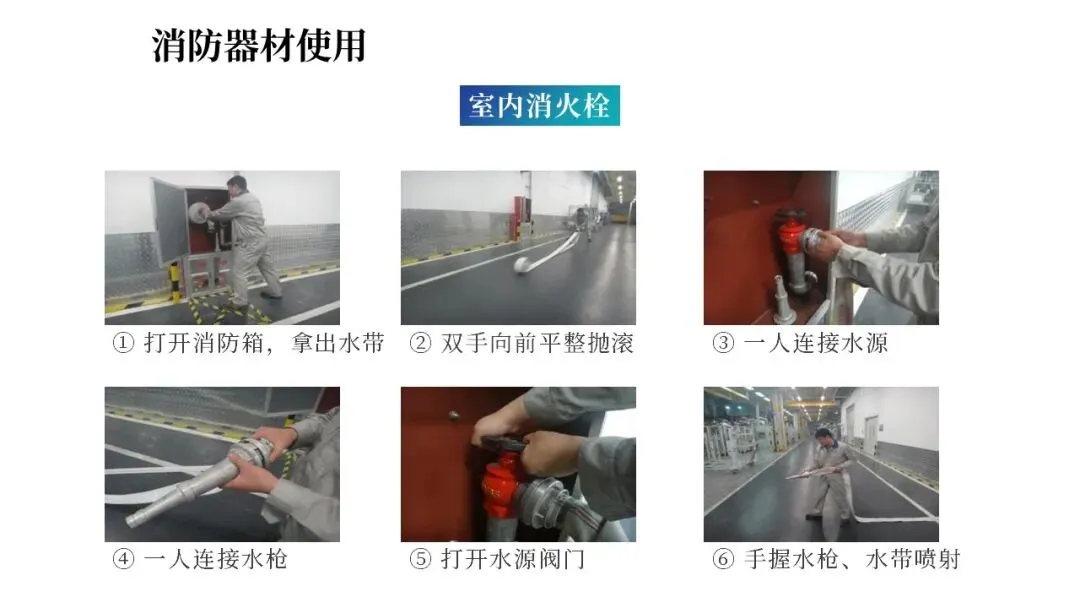 消防器材使用

室内消火栓

① 打开消防箱，拿出水带

② 双手向前平整抛滚

③ 一人连接水源

④ 一人连接水枪

⑤ 打开水源阀门

⑥ 手握水枪、水带喷射