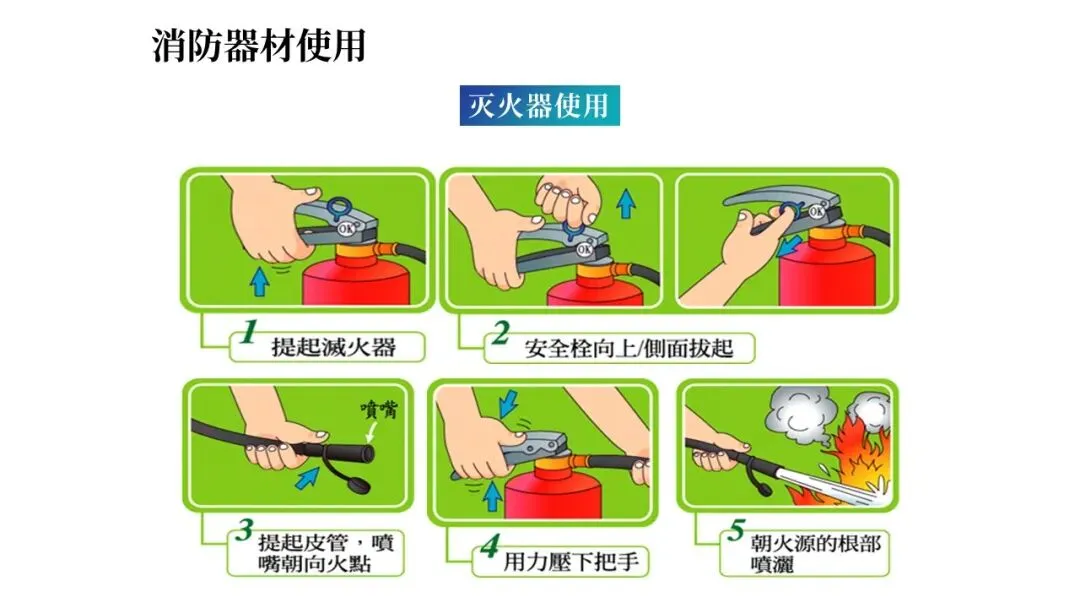 消防器材使用

灭火器使用

OK

1 提起滅火器

OK

OK

2 安全栓向上/側面拔起

噴嘴

3 提起皮管，噴嘴朝向火點

4 用力壓下把手

5 朝火源的根部噴灑