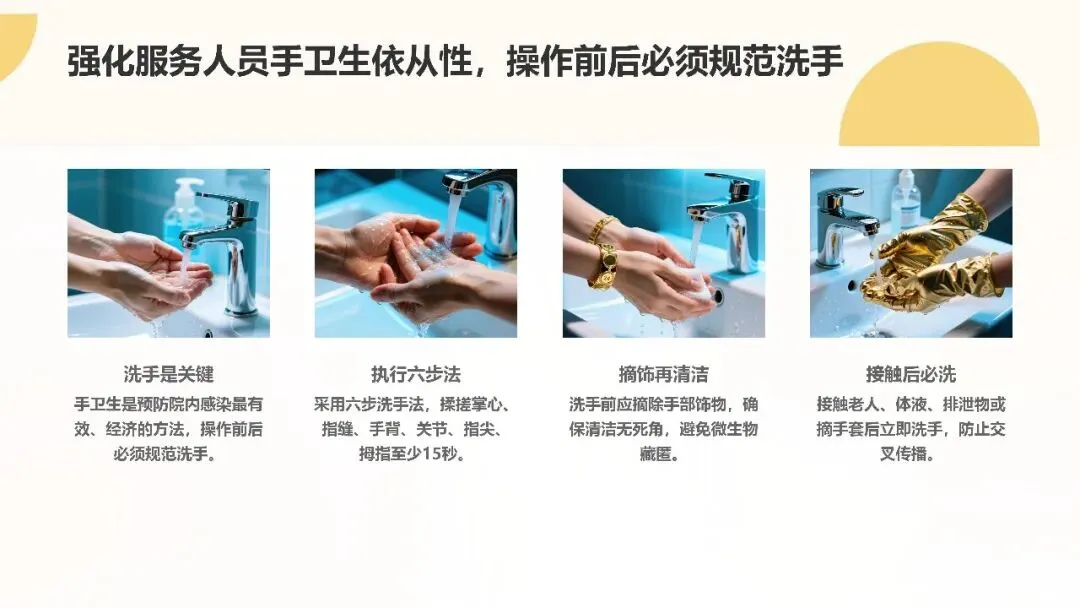 强化服务人员手卫生依从性，操作前后必须规范洗手

洗手是关键
手卫生是预防院内感染最有效、经济的方法，操作前后必须规范洗手。

执行六步法
采用六步洗手法，揉搓掌心、指缝、手背、关节、指尖、拇指至少15秒。

摘饰再清洁
洗手前应摘除手部饰物，确保清洁无死角，避免微生物藏匿。

接触后必洗
接触老人、体液、排泄物或摘手套后立即洗手，防止交叉传播。