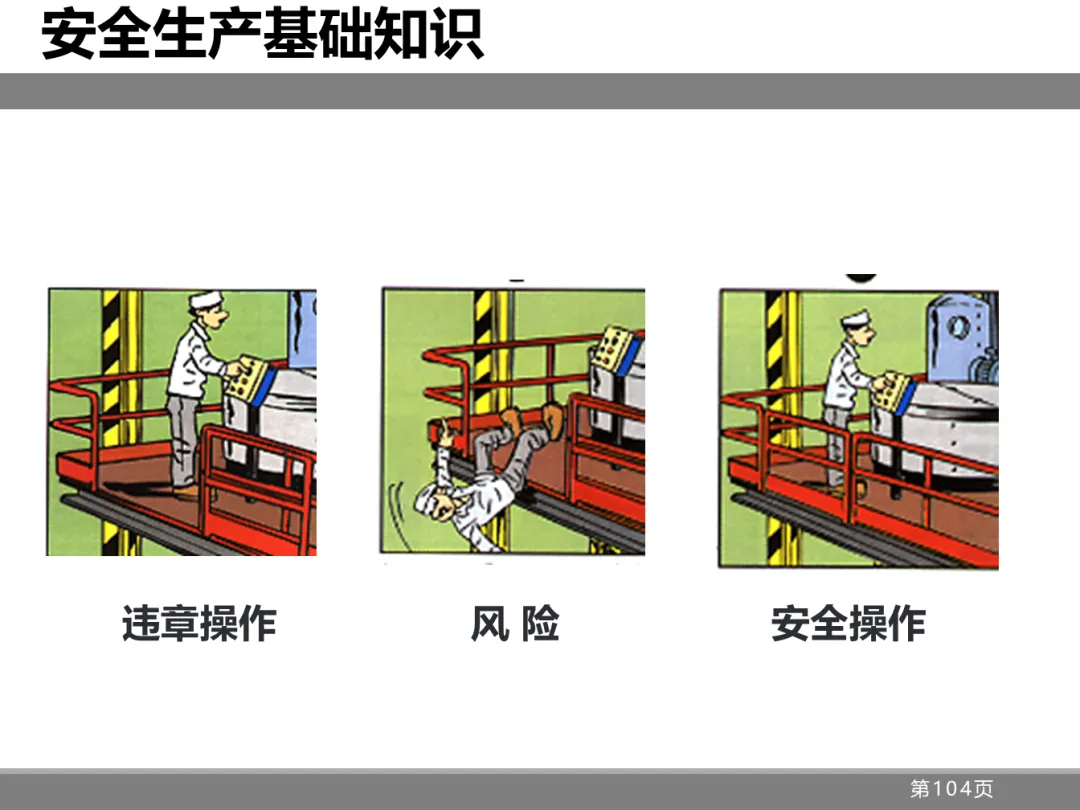 安全生产基础知识

违章操作

风 险

安全操作

第104页