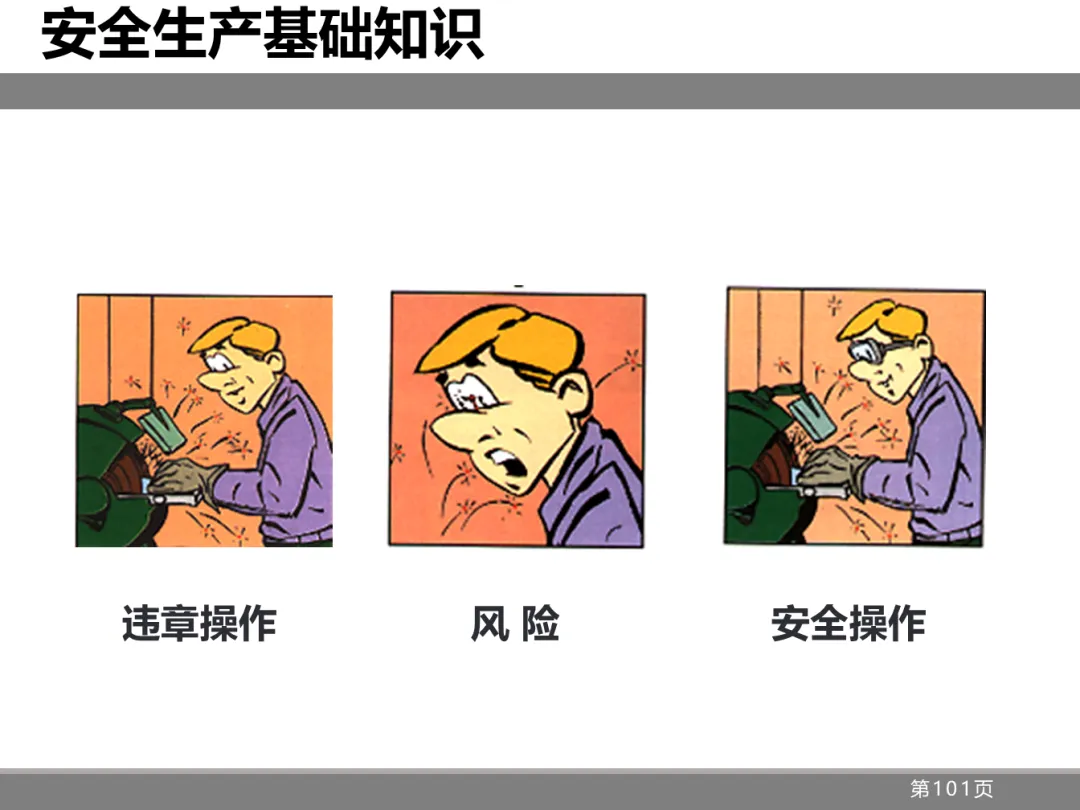 安全生产基础知识

违章操作

风 险

安全操作

第101页