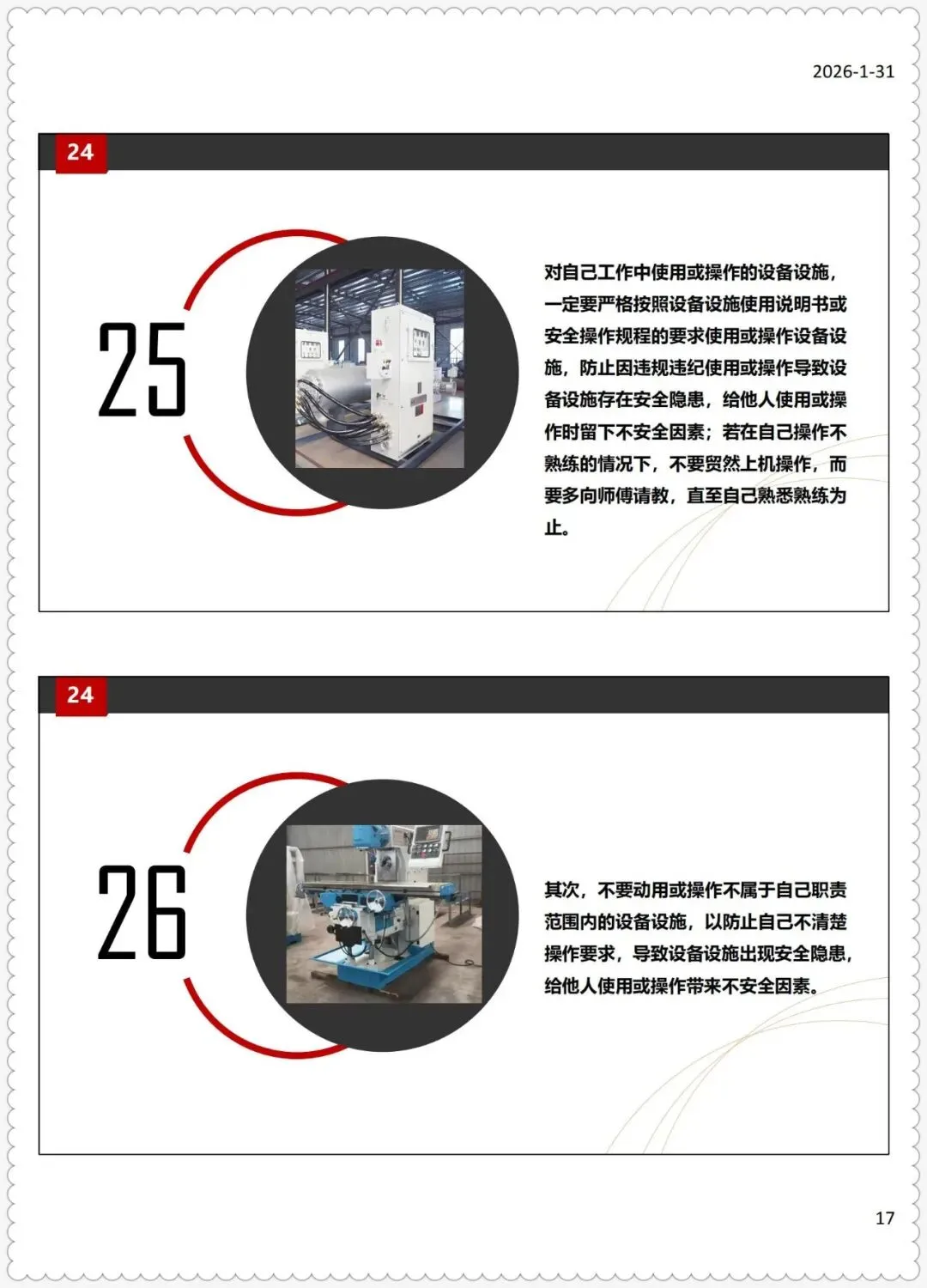 2026-1-31

24

25

对自己工作中使用或操作的设备设施，一定要严格按照设备设施使用说明书或安全操作规程的要求使用或操作设备设施，防止因违规违纪使用或操作导致设备设施存在安全隐患，给他人使用或操作时留下不安全因素；若在自己操作不熟练的情况下，不要贸然上机操作，而要多向师傅请教，直至自己熟悉熟练为止。

24

26

其次，不要动用或操作不属于自己职责范围内的设备设施，以防止自己不清楚操作要求，导致设备设施出现安全隐患，给他人使用或操作带来不安全因素。

17