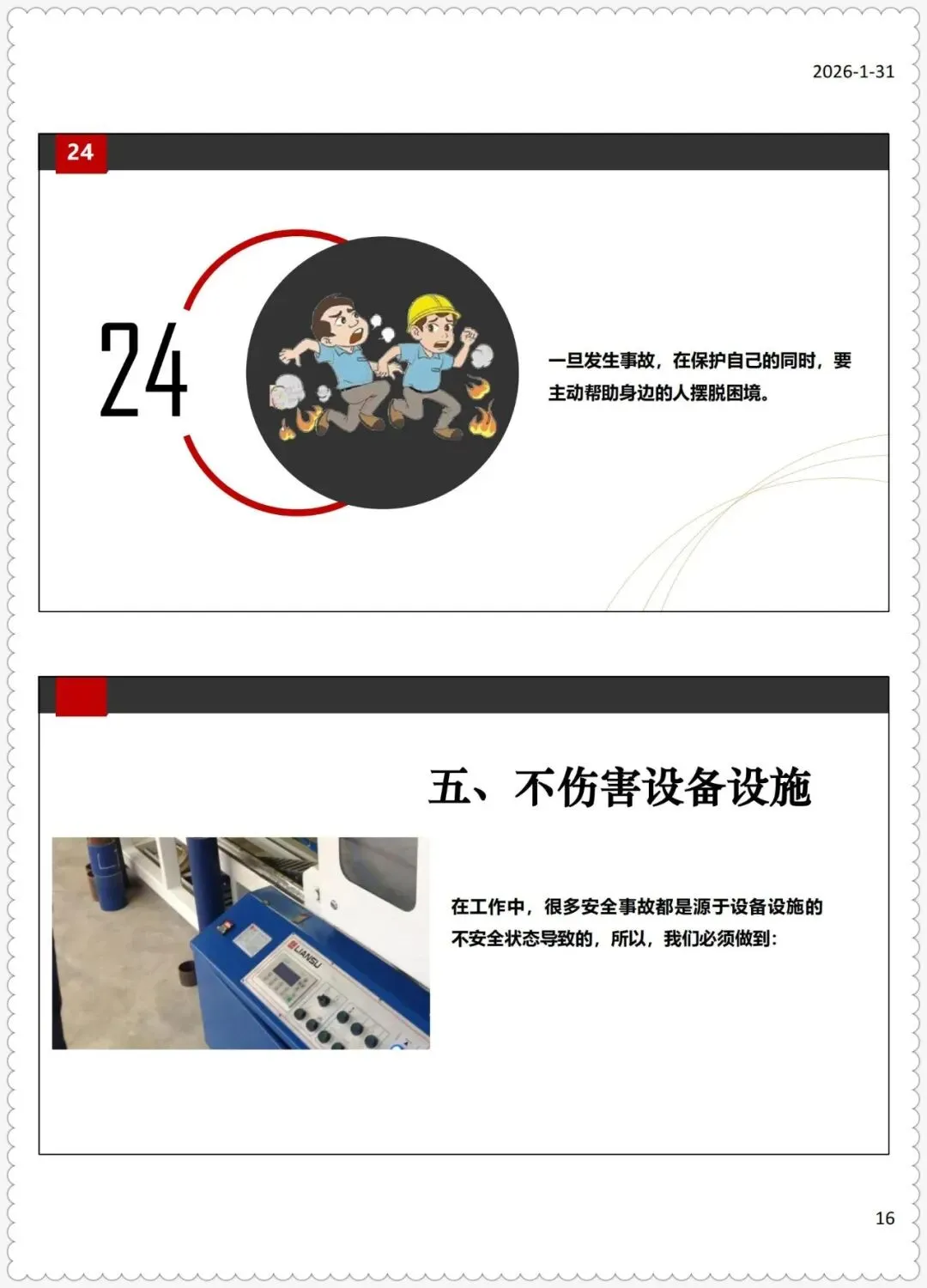 2026-1-31

24

24

一旦发生事故，在保护自己的同时，要主动帮助身边的人摆脱困境。

五、不伤害设备设施

LIANSU

在工作中，很多安全事故都是源于设备设施的不安全状态导致的，所以，我们必须做到：

16