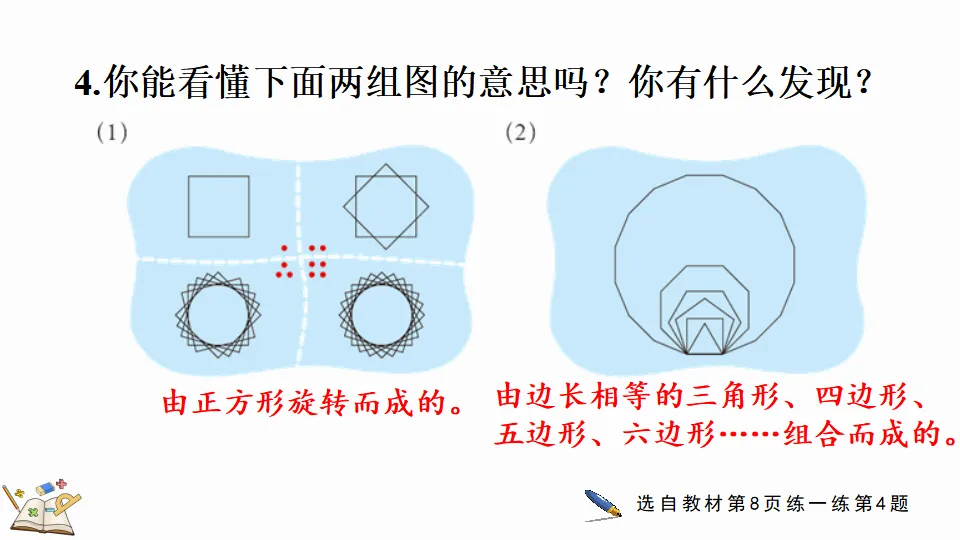 4.你能看懂下面两组图的意思吗？你有什么发现？

(1)

由正方形旋转而成的。

(2)

由边长相等的三角形、四边形、五边形、六边形……组合而成的。

选自教材第8页练一练第4题