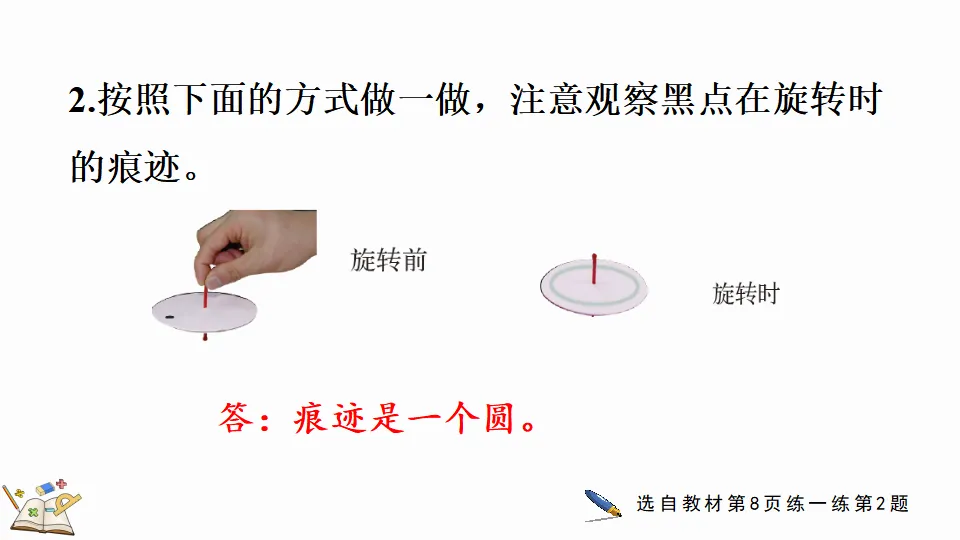 2.按照下面的方式做一做，注意观察黑点在旋转时的痕迹。

旋转前

旋转时

答：痕迹是一个圆。

选自教材第8页练一练第2题