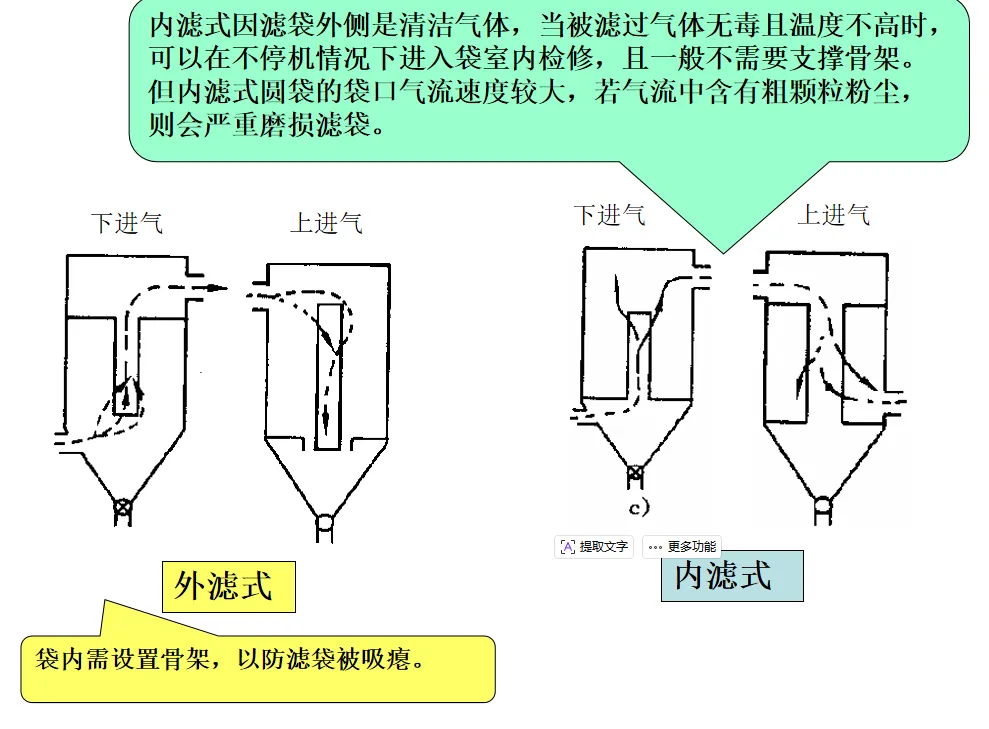 内滤式因滤袋外侧是清洁气体，当被滤过气体无毒且温度不高时，可以在不停机情况下进入袋室内检修，且一般不需要支撑骨架。但内滤式圆袋的袋口气流速度较大，若气流中含有粗颗粒粉尘，则会严重磨损滤袋。

下进气

上进气

下进气

上进气

c)

提取文字

更多功能

外滤式

内滤式

袋内需设置骨架，以防滤袋被吸瘪。