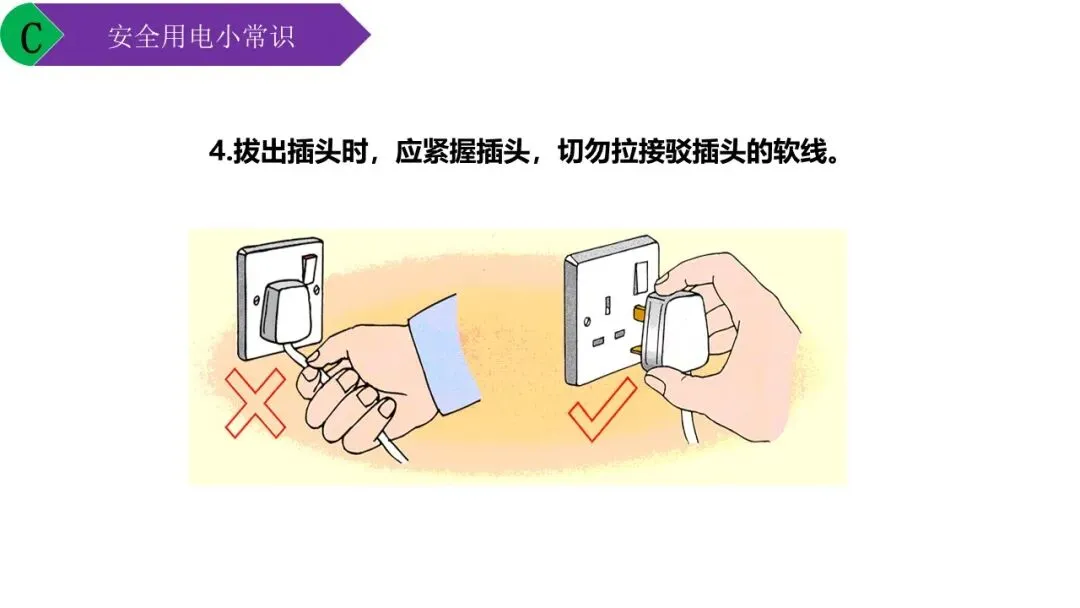 C 安全用电小常识

4.拔出插头时，应紧握插头，切勿拉接驳插头的软线。