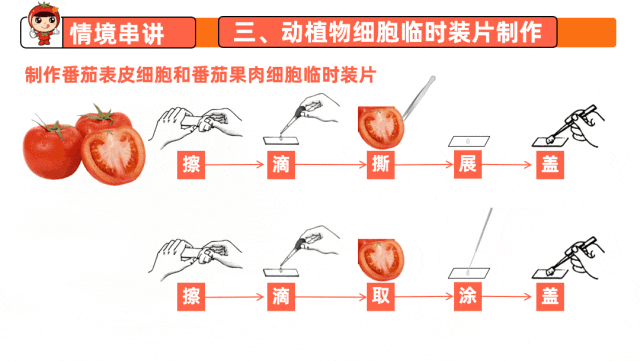 情境串讲

三、动植物细胞临时装片制作

制作番茄表皮细胞和番茄果肉细胞临时装片

擦 滴 撕 展 盖

擦 滴 取 涂 盖