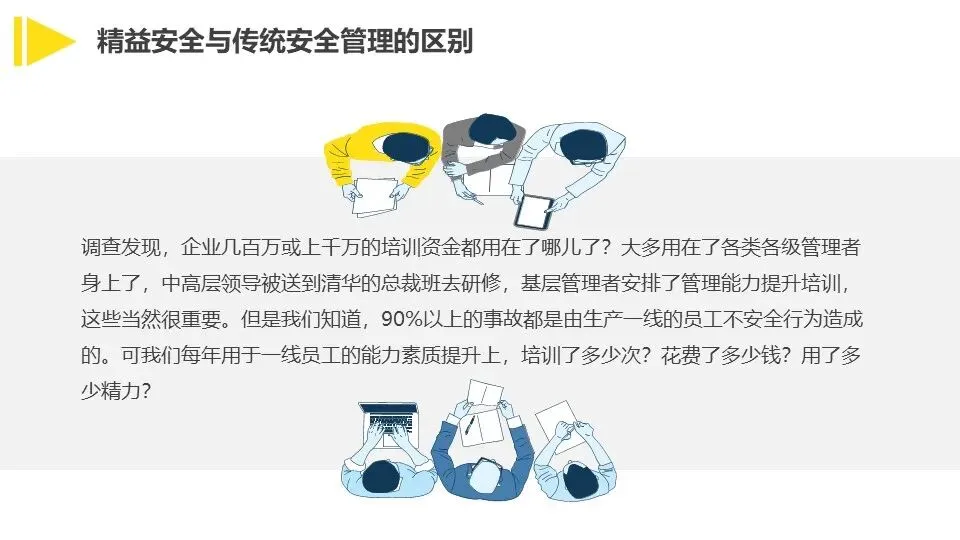 精益安全与传统安全管理的区别

调查发现，企业几百万或上千万的培训资金都用在了哪儿了？大多用在了各类各级管理者身上了，中高层领导被送到清华的总裁班去研修，基层管理者安排了管理能力提升培训，这些当然很重要。但是我们知道，90%以上的事故都是由生产一线的员工不安全行为造成的。可我们每年用于一线员工的能力素质提升上，培训了多少次？花费了多少钱？用了多少精力？