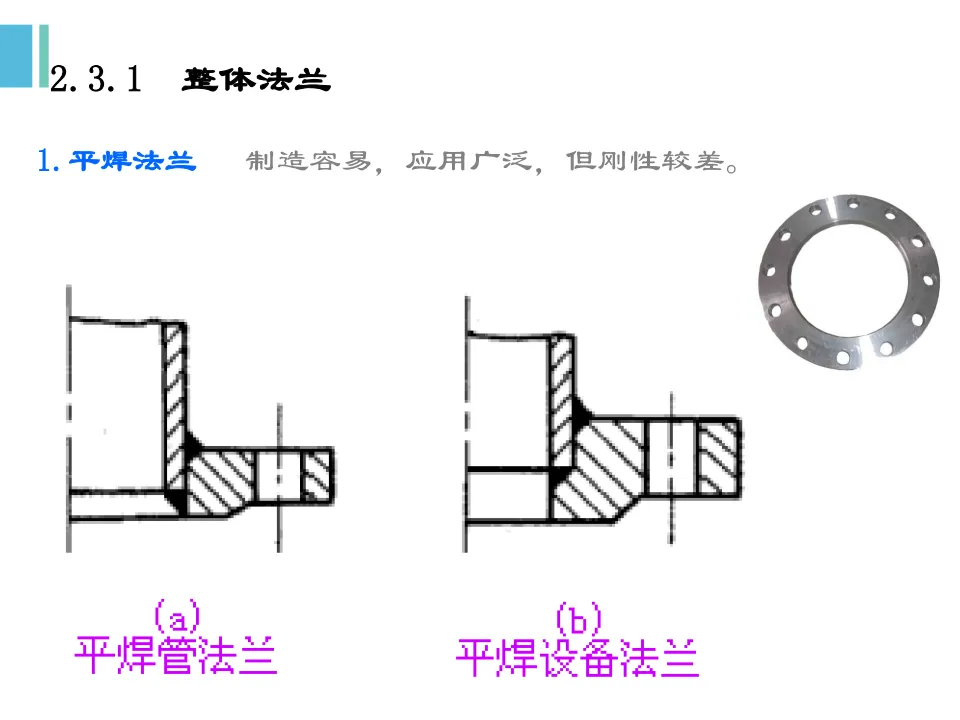 2.3.1 整体法兰

1. 平焊法兰 制造容易，应用广泛，但刚性较差。

(a)
平焊管法兰

(b)
平焊设备法兰