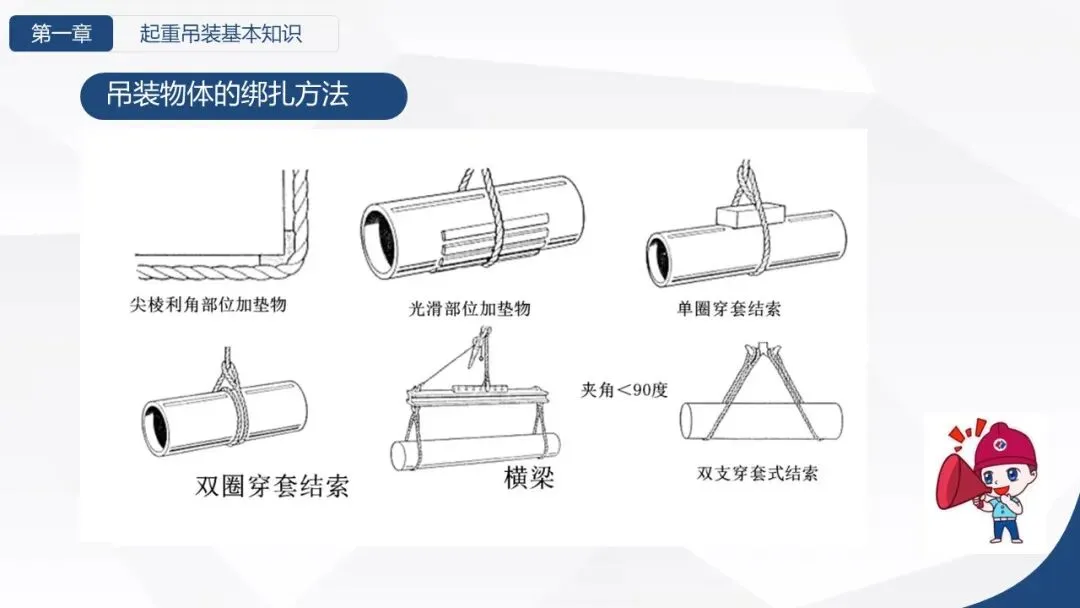 第一章

起重吊装基本知识

吊装物体的绑扎方法

尖棱利角部位加垫物

光滑部位加垫物

单圈穿套结索

双圈穿套结索

横梁

夹角<90度

双支穿套式结索