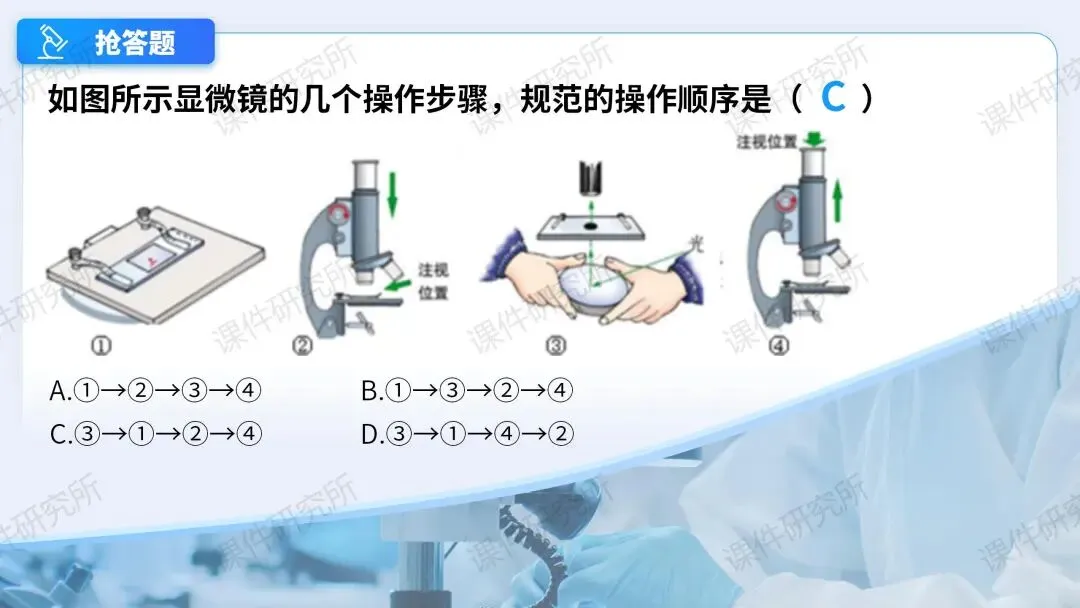 抢答题

如图所示显微镜的几个操作步骤，规范的操作顺序是（ C ）

①

注视位置

②

光

③

注视位置

④

A.①→②→③→④　　B.①→③→②→④

C.③→①→②→④　　D.③→①→④→②

课件研究所