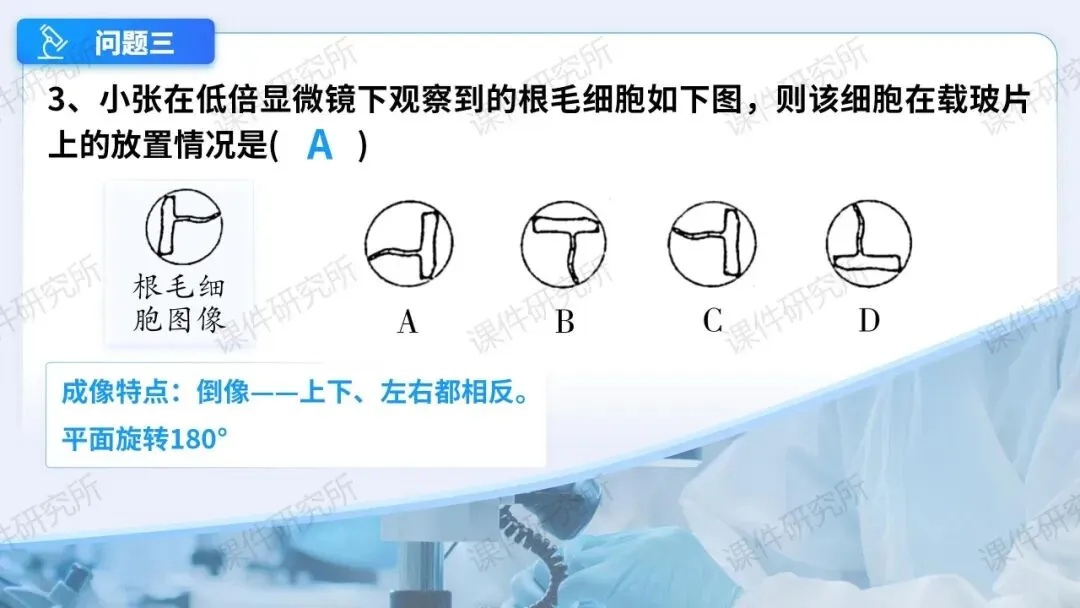 问题三

3、小张在低倍显微镜下观察到的根毛细胞如下图，则该细胞在载玻片上的放置情况是(　A　)

根毛细胞图像

A　B　C　D

成像特点：倒像——上下、左右都相反。
平面旋转180°

课件研究所