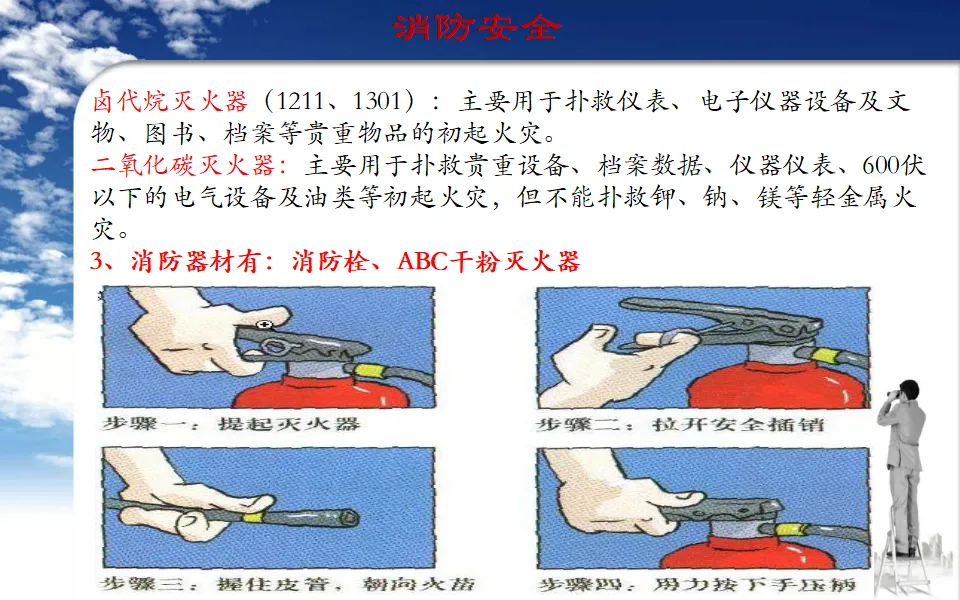 消防安全

卤代烷灭火器（1211、1301）：主要用于扑救仪表、电子仪器设备及文物、图书、档案等贵重物品的初起火灾。

二氧化碳灭火器：主要用于扑救贵重设备、档案数据、仪器仪表、600伏以下的电气设备及油类等初起火灾，但不能扑救钾、钠、镁等轻金属火灾。

3、消防器材有：消防栓、ABC干粉灭火器

步骤一：提起灭火器

步骤二：拉开安全插销

步骤三：握住皮管，朝向火苗

步骤四：用力按下手压柄