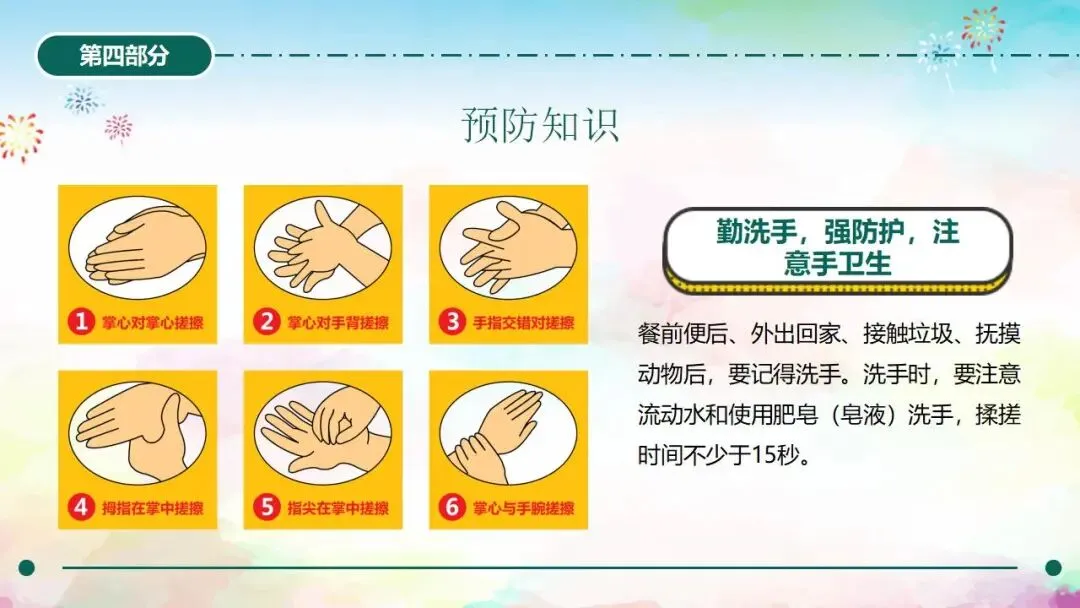 第四部分

预防知识

1 掌心对掌心搓擦

2 掌心对手背搓擦

3 手指交错对搓擦

4 拇指在掌中搓擦

5 指尖在掌中搓擦

6 掌心与手腕搓擦

勤洗手，强防护，注意手卫生

餐前便后、外出回家、接触垃圾、抚摸动物后，要记得洗手。洗手时，要注意流动水和使用肥皂（皂液）洗手，揉搓时间不少于15秒。