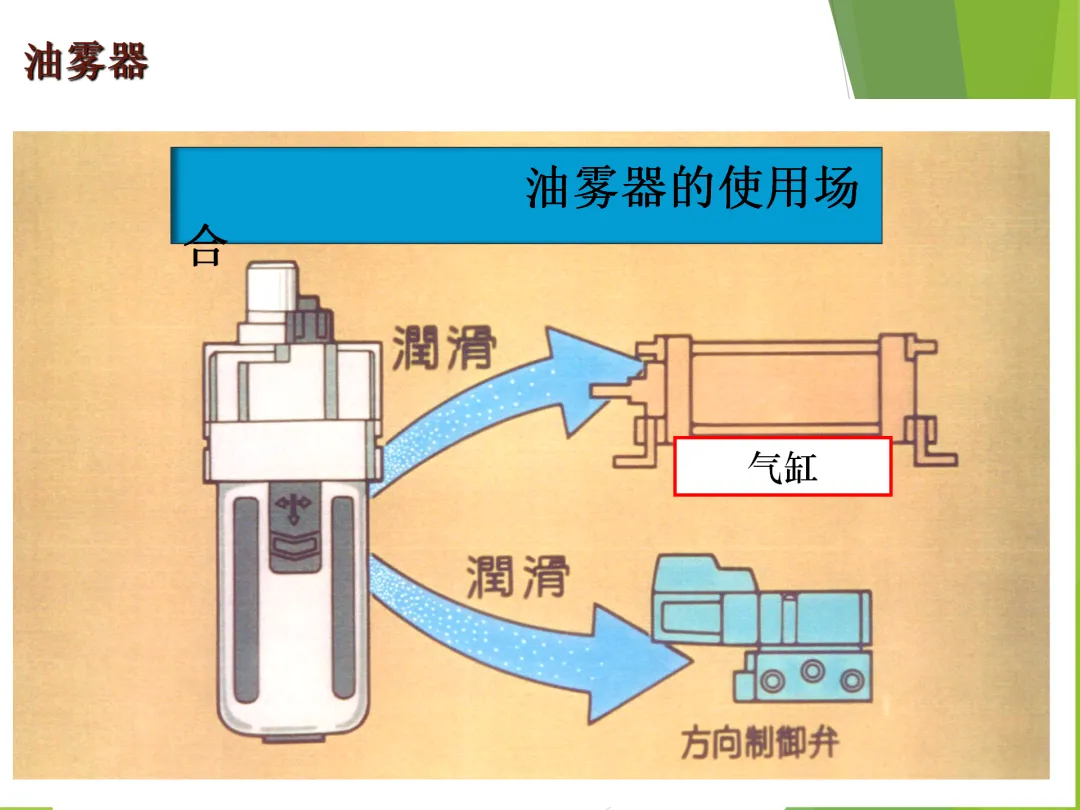 油雾器

油雾器的使用场合

潤滑

气缸

潤滑

方向制御弁