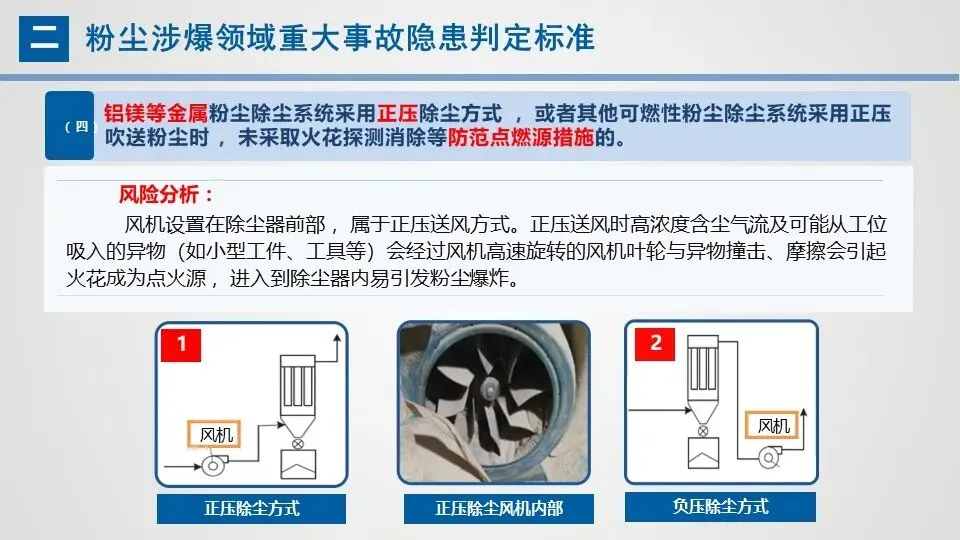 二 粉尘涉爆领域重大事故隐患判定标准

（四） 铝镁等金属粉尘除尘系统采用正压除尘方式，或者其他可燃性粉尘除尘系统采用正压吹送粉尘时，未采取火花探测消除等防范点燃源措施的。

风险分析：

风机设置在除尘器前部，属于正压送风方式。正压送风时高浓度含尘气流及可能从工位吸入的异物（如小型工件、工具等）会经过风机高速旋转的风机叶轮与异物撞击、摩擦会引起火花成为点火源，进入到除尘器内易引发粉尘爆炸。

1

风机

正压除尘方式

正压除尘风机内部

2

风机

负压除尘方式