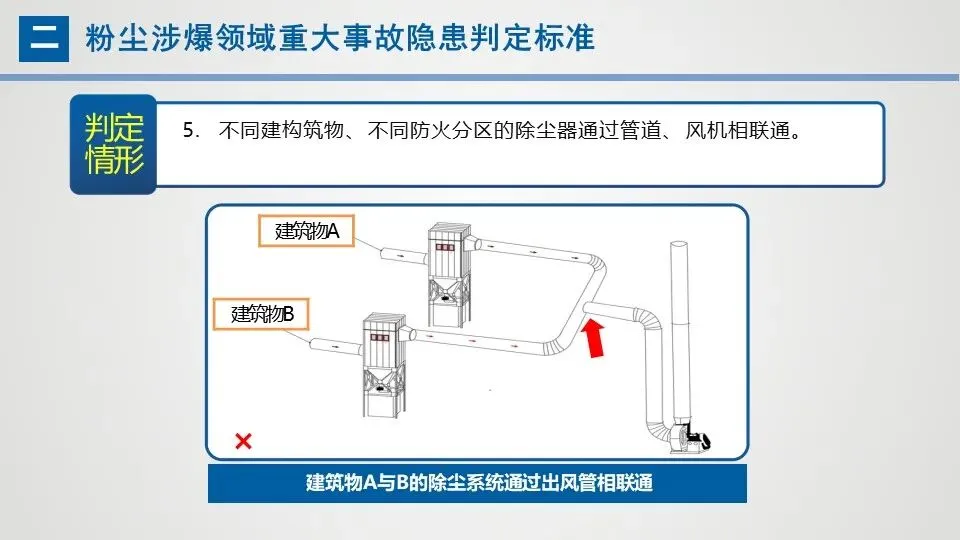 二 粉尘涉爆领域重大事故隐患判定标准

判定情形

5. 不同建构筑物、不同防火分区的除尘器通过管道、风机相联通。

建筑物A

建筑物B

×

建筑物A与B的除尘系统通过出风管相联通