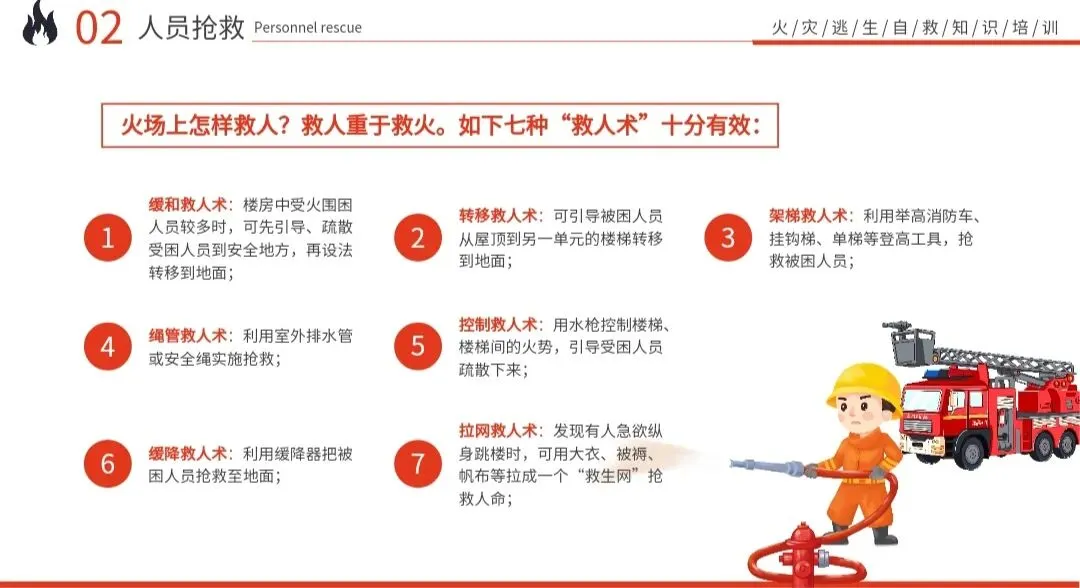 02 人员抢救 Personnel rescue

火/灾/逃/生/自/救/知/识/培/训

火场上怎样救人？救人重于救火。如下七种“救人术”十分有效：

1 缓和救人术：楼房中受火围困人员较多时，可先引导、疏散受困人员到安全地方，再设法转移到地面；

2 转移救人术：可引导被困人员从屋顶到另一单元的楼梯转移到地面；

3 架梯救人术：利用举高消防车、挂钩梯、单梯等登高工具，抢救被困人员；

4 绳管救人术：利用室外排水管或安全绳实施抢救；

5 控制救人术：用水枪控制楼梯、楼梯间的火势，引导受困人员疏散下来；

6 缓降救人术：利用缓降器把被困人员抢救至地面；

7 拉网救人术：发现有人急欲纵身跳楼时，可用大衣、被褥、帆布等拉成一个“救生网”抢救人命；