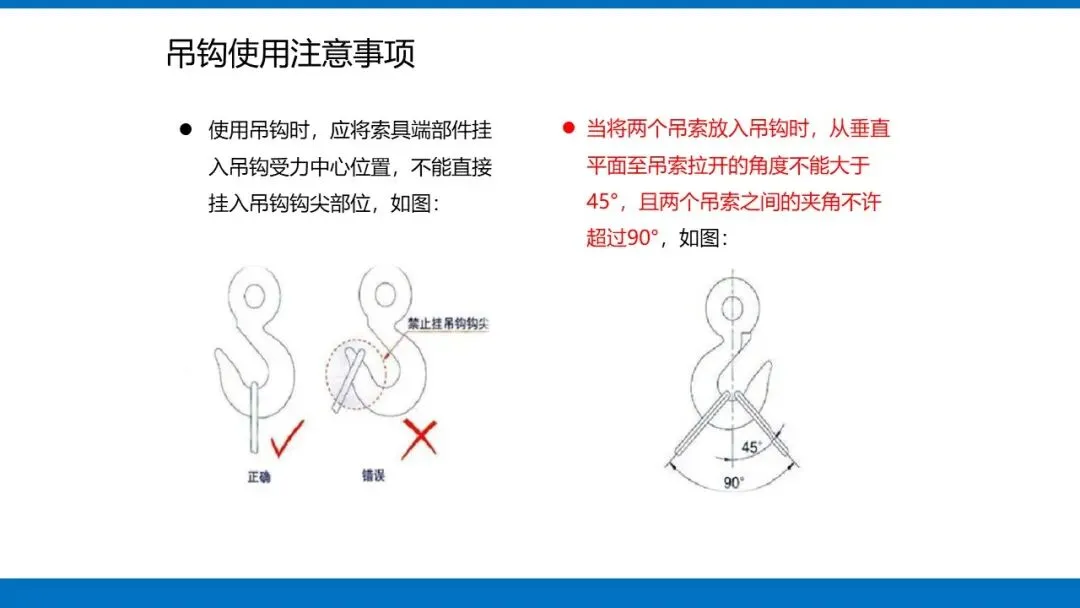 吊钩使用注意事项

● 使用吊钩时，应将索具端部件挂入吊钩受力中心位置，不能直接挂入吊钩钩尖部位，如图：

禁止挂吊钩钩尖

正确

错误

● 当将两个吊索放入吊钩时，从垂直平面至吊索拉开的角度不能大于45°，且两个吊索之间的夹角不许超过90°，如图：

45°

90°