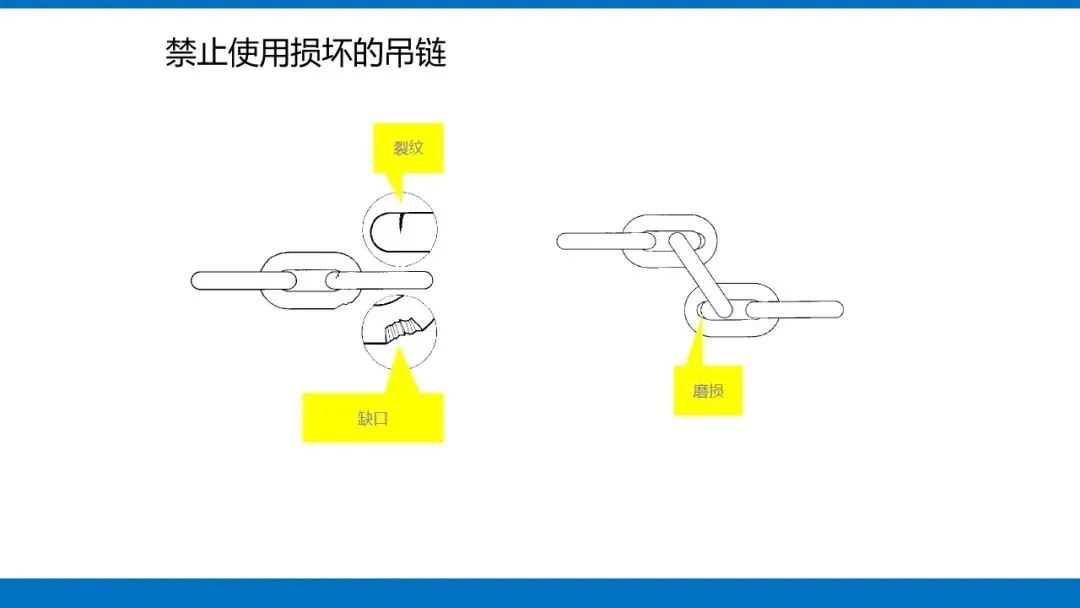 禁止使用损坏的吊链

裂纹

缺口

磨损