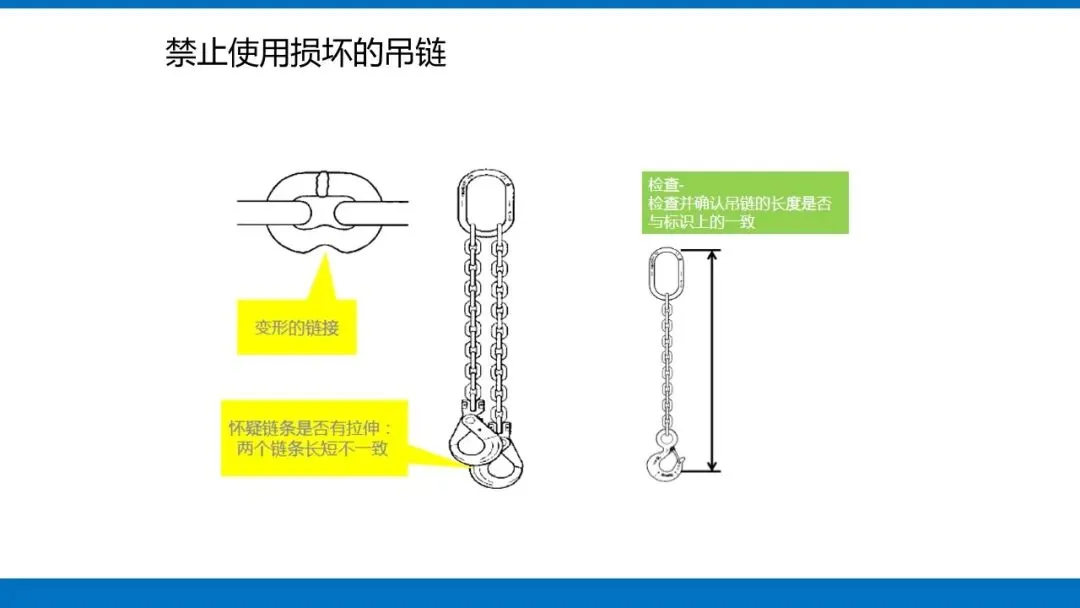 禁止使用损坏的吊链

变形的链接

怀疑链条是否有拉伸：
两个链条长短不一致

检查-
检查并确认吊链的长度是否与标识上的一致