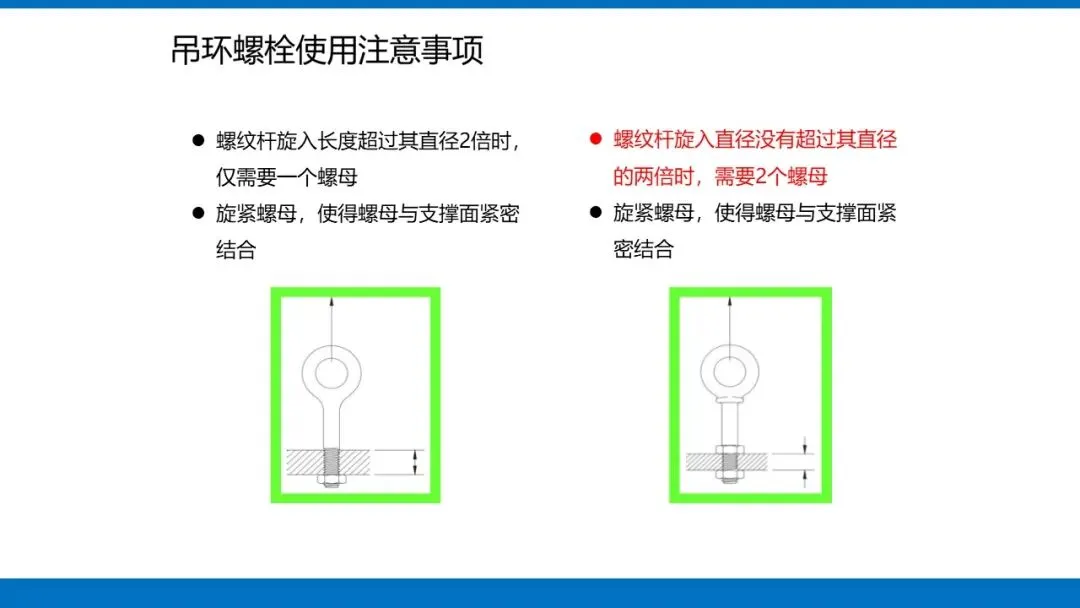 吊环螺栓使用注意事项

● 螺纹杆旋入长度超过其直径2倍时，仅需要一个螺母
● 旋紧螺母，使得螺母与支撑面紧密结合

● 螺纹杆旋入直径没有超过其直径的两倍时，需要2个螺母
● 旋紧螺母，使得螺母与支撑面紧密结合