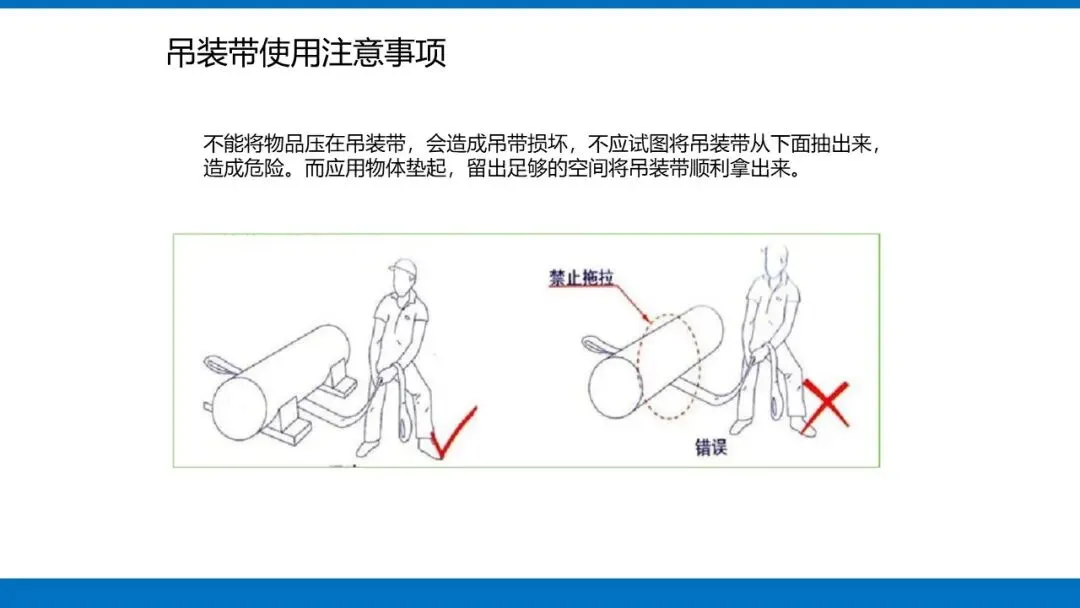 吊装带使用注意事项

不能将物品压在吊装带，会造成吊带损坏，不应试图将吊装带从下面抽出来，造成危险。而应用物体垫起，留出足够的空间将吊装带顺利拿出来。

禁止拖拉

错误