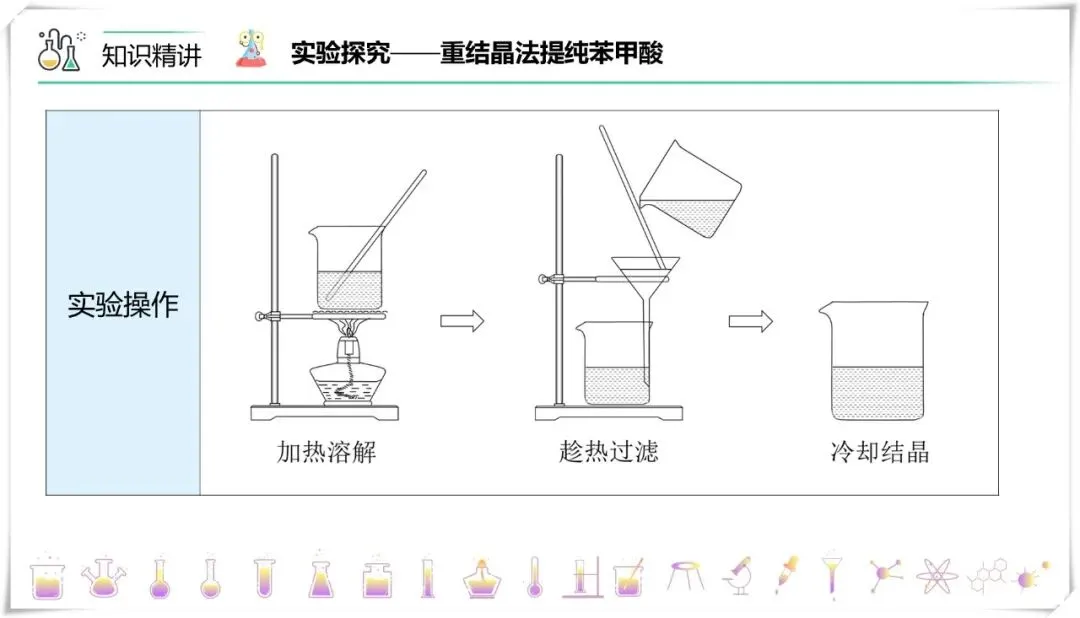 知识精讲

实验探究——重结晶法提纯苯甲酸

实验操作

加热溶解

趁热过滤

冷却结晶