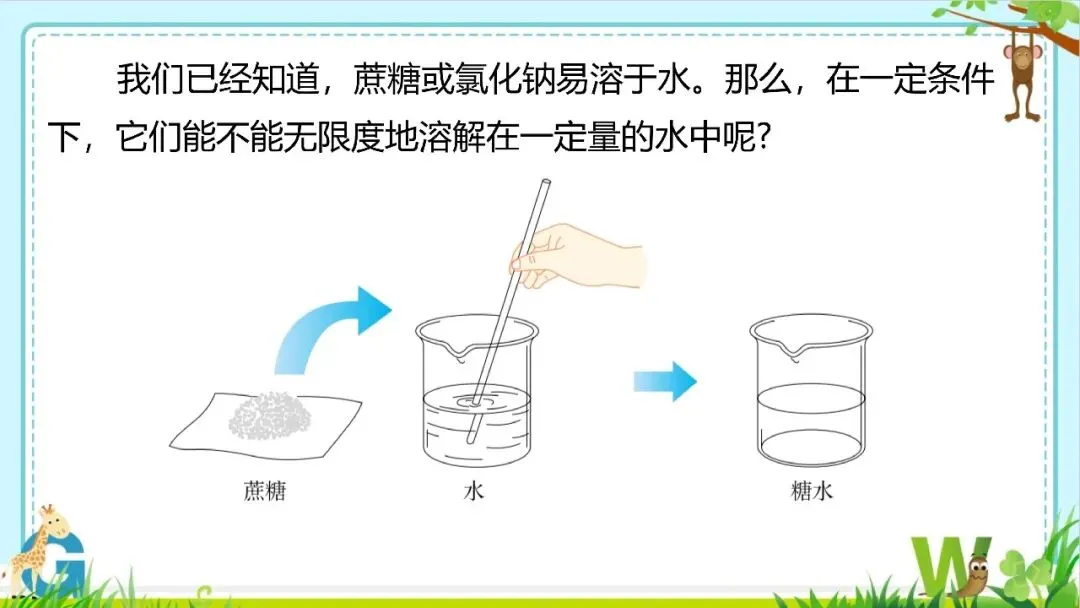 我们已经知道，蔗糖或氯化钠易溶于水。那么，在一定条件下，它们能不能无限度地溶解在一定量的水中呢?

蔗糖

水

糖水

G

W