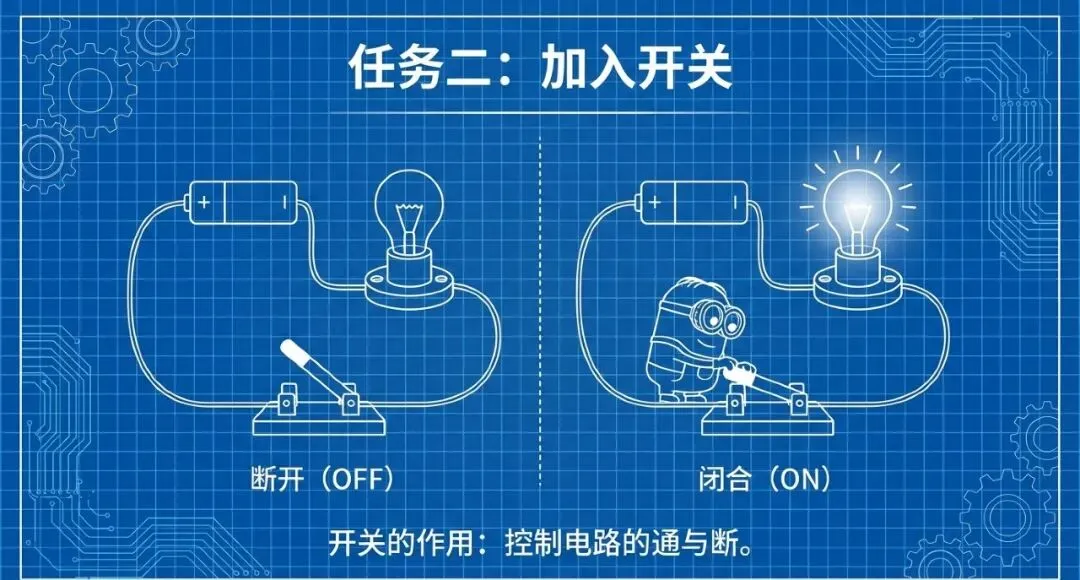 任务二：加入开关

+ −

断开（OFF）

+ −

闭合（ON）

开关的作用：控制电路的通与断。