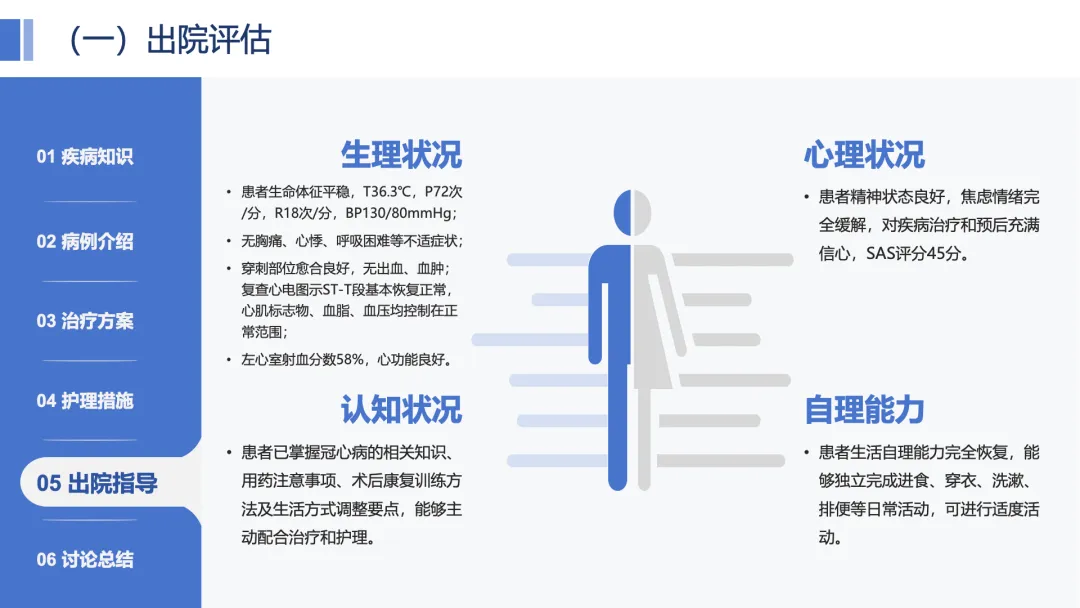 （一）出院评估

01 疾病知识

02 病例介绍

03 治疗方案

04 护理措施

05 出院指导

06 讨论总结

生理状况

• 患者生命体征平稳，T36.3℃，P72次/分，R18次/分，BP130/80mmHg；

• 无胸痛、心悸、呼吸困难等不适症状；

• 穿刺部位愈合良好，无出血、血肿；复查心电图示ST-T段基本恢复正常，心肌标志物、血脂、血压均控制在正常范围；

• 左心室射血分数58%，心功能良好。

认知状况

• 患者已掌握冠心病的相关知识、用药注意事项、术后康复训练方法及生活方式调整要点，能够主动配合治疗和护理。

心理状况

• 患者精神状态良好，焦虑情绪完全缓解，对疾病治疗和预后充满信心，SAS评分45分。

自理能力

• 患者生活自理能力完全恢复，能够独立完成进食、穿衣、洗漱、排便等日常活动，可进行适度活动。