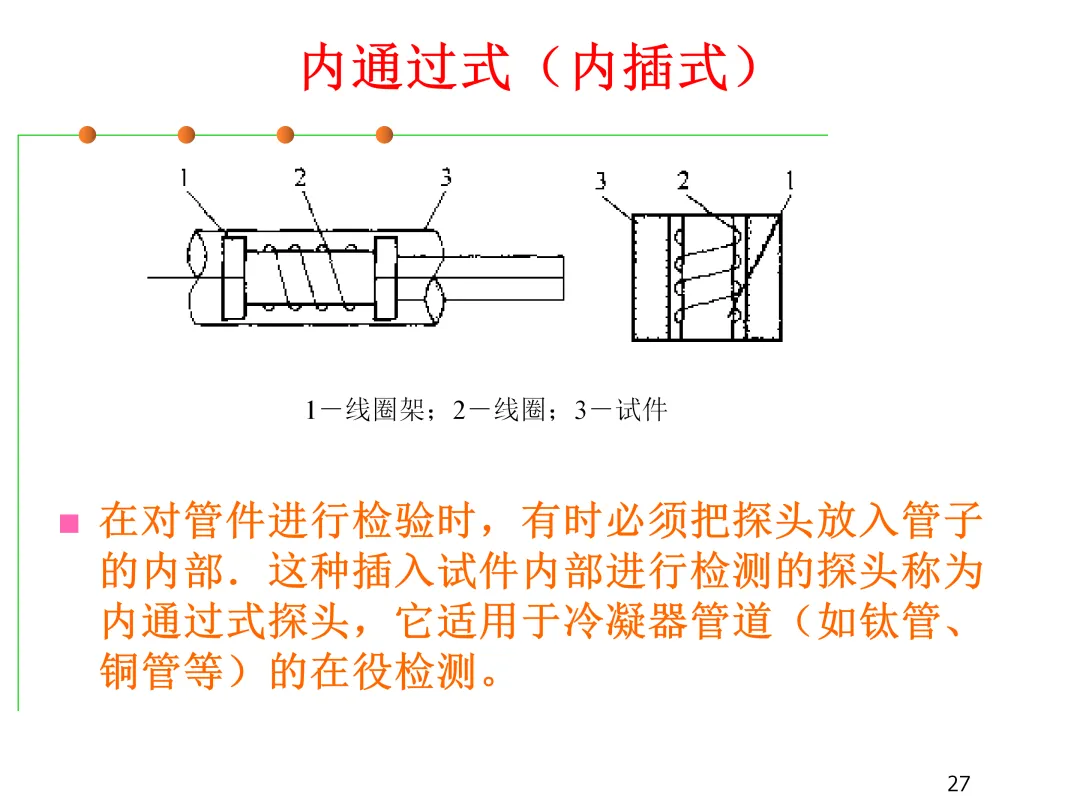 内通过式（内插式）

1 2 3

3 2 1

1－线圈架；2－线圈；3－试件

在对管件进行检验时，有时必须把探头放入管子的内部．这种插入试件内部进行检测的探头称为内通过式探头，它适用于冷凝器管道（如钛管、铜管等）的在役检测。

27