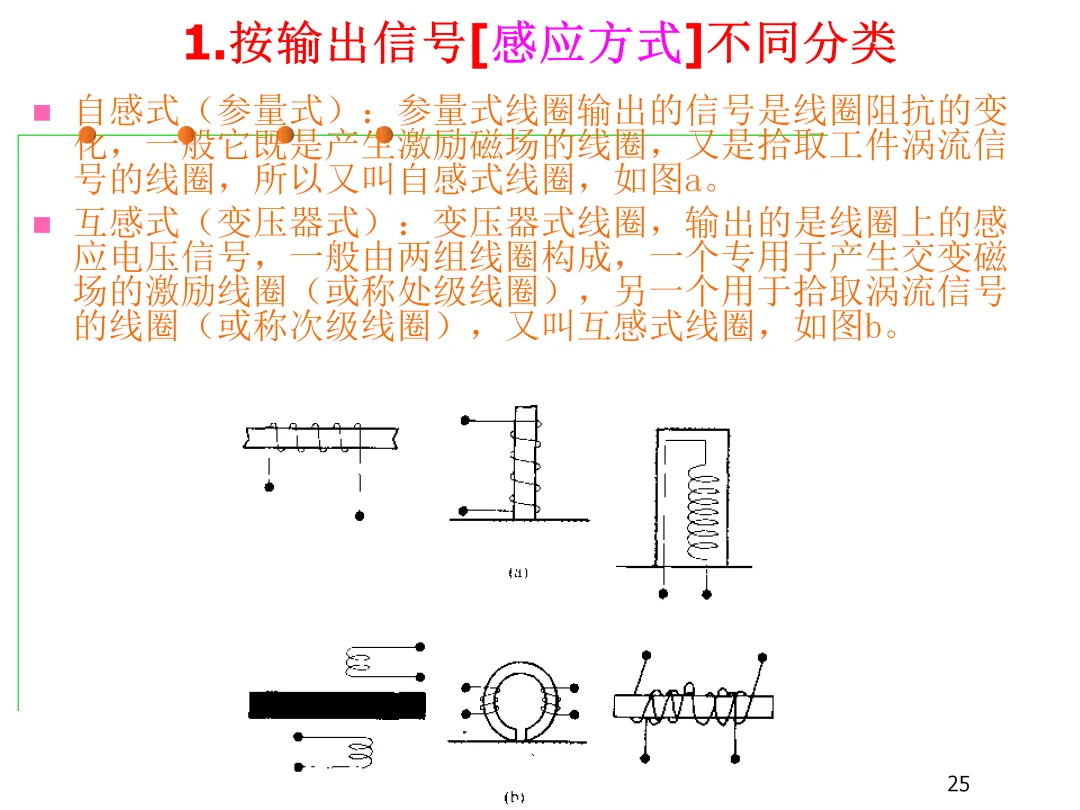 1.按输出信号[感应方式]不同分类

自感式（参量式）：参量式线圈输出的信号是线圈阻抗的变化，一般它既是产生激励磁场的线圈，又是拾取工件涡流信号的线圈，所以又叫自感式线圈，如图a。

互感式（变压器式）：变压器式线圈，输出的是线圈上的感应电压信号，一般由两组线圈构成，一个专用于产生交变磁场的激励线圈（或称处级线圈），另一个用于拾取涡流信号的线圈（或称次级线圈），又叫互感式线圈，如图b。

(a)

(b)

25