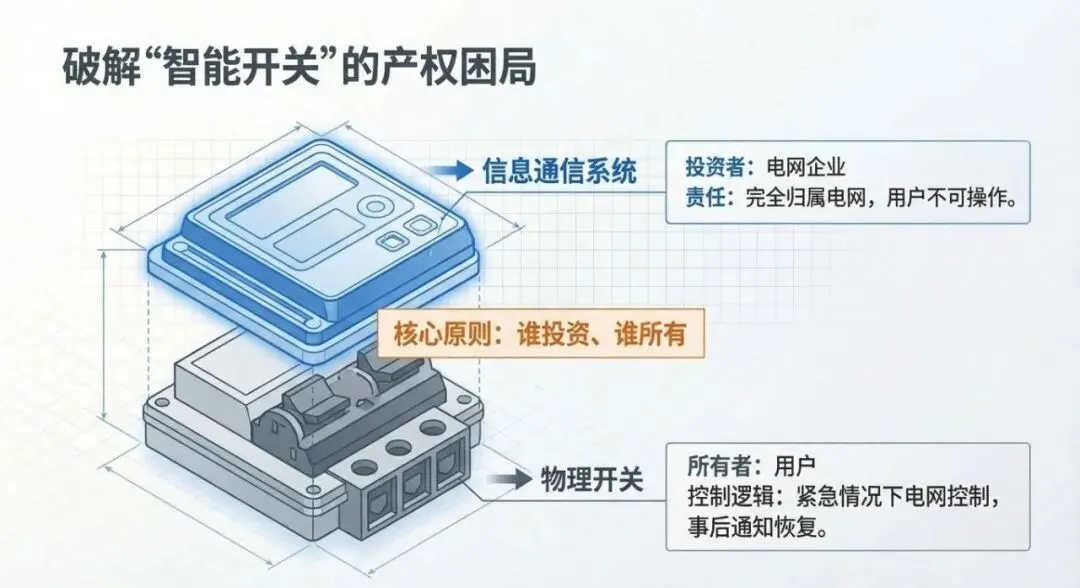 破解“智能开关”的产权困局

信息通信系统

投资者：电网企业
责任：完全归属电网，用户不可操作。

核心原则：谁投资、谁所有

物理开关

所有者：用户
控制逻辑：紧急情况下电网控制，事后通知恢复。